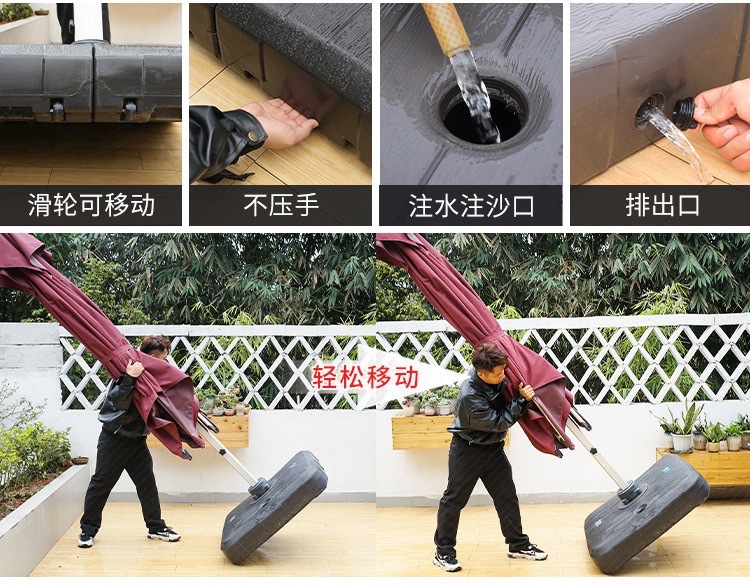 滑轮可移动

不压手

注水注沙口

排出口

轻松移动