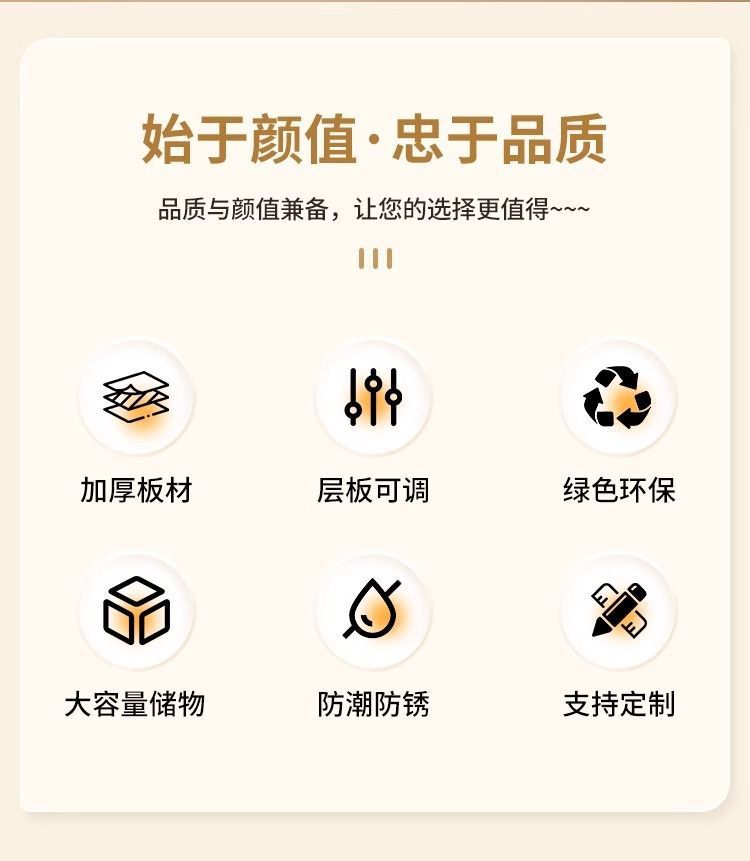 始于颜值·忠于品质

品质与颜值兼备，让您的选择更值得~~~

加厚板材

层板可调

绿色环保

大容量储物

防潮防锈

支持定制