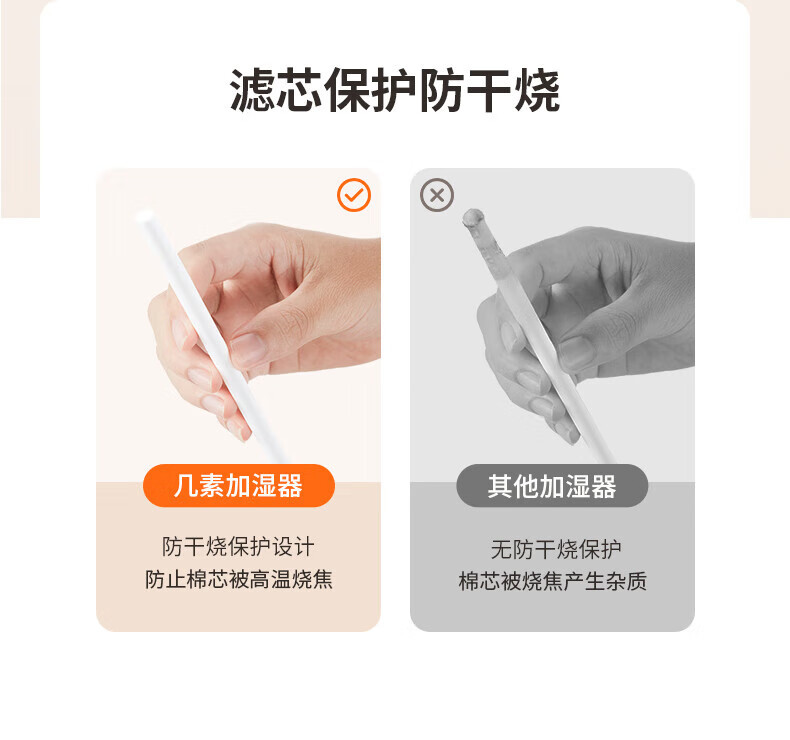 滤芯保护防干烧

几素加湿器

防干烧保护设计
防止棉芯被高温烧焦

其他加湿器

无防干烧保护
棉芯被烧焦产生杂质