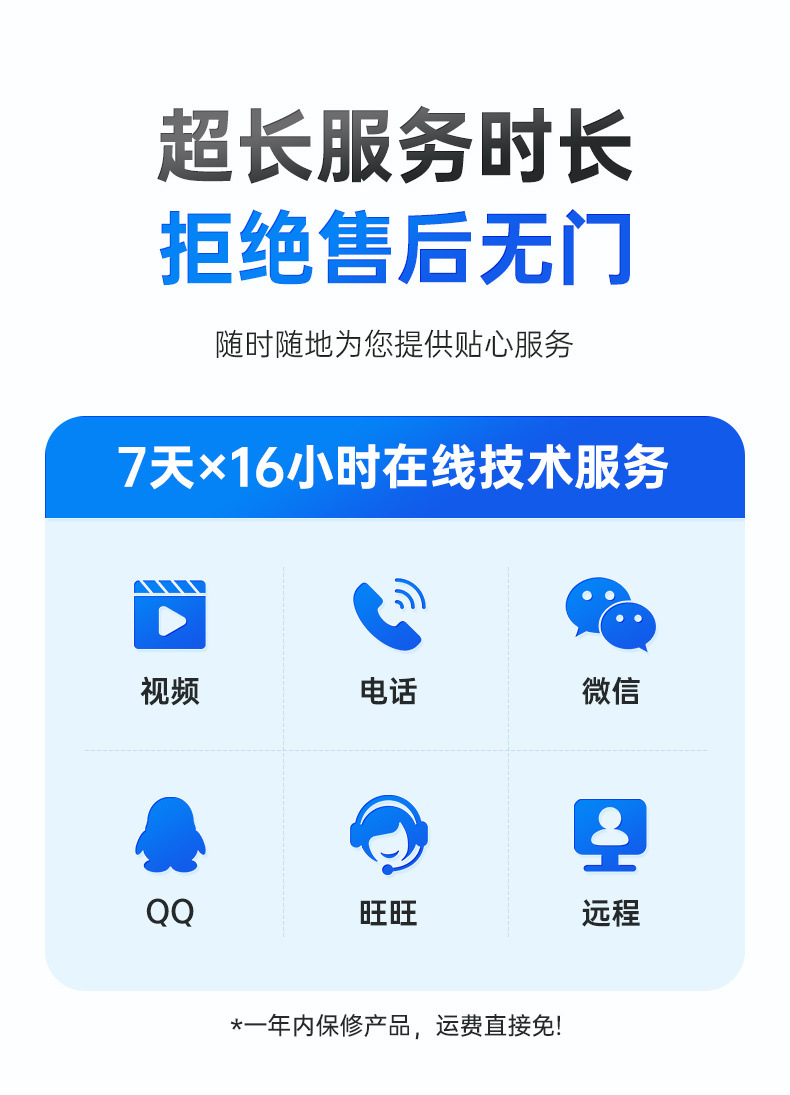 超长服务时长

拒绝售后无门

随时随地为您提供贴心服务

7天×16小时在线技术服务

视频

电话

微信

QQ

旺旺

远程

*一年内保修产品，运费直接免!