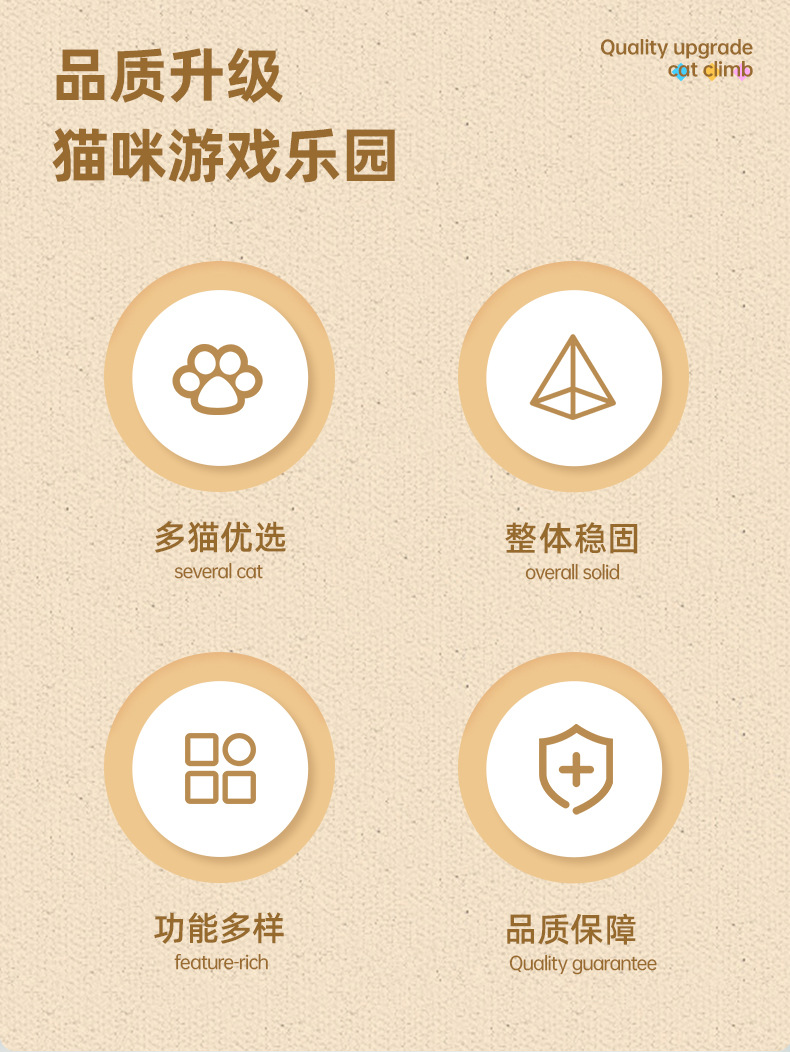 品质升级
猫咪游戏乐园

Quality upgrade
cat climb

多猫优选
several cat

整体稳固
overall solid

功能多样
feature-rich

品质保障
Quality guarantee