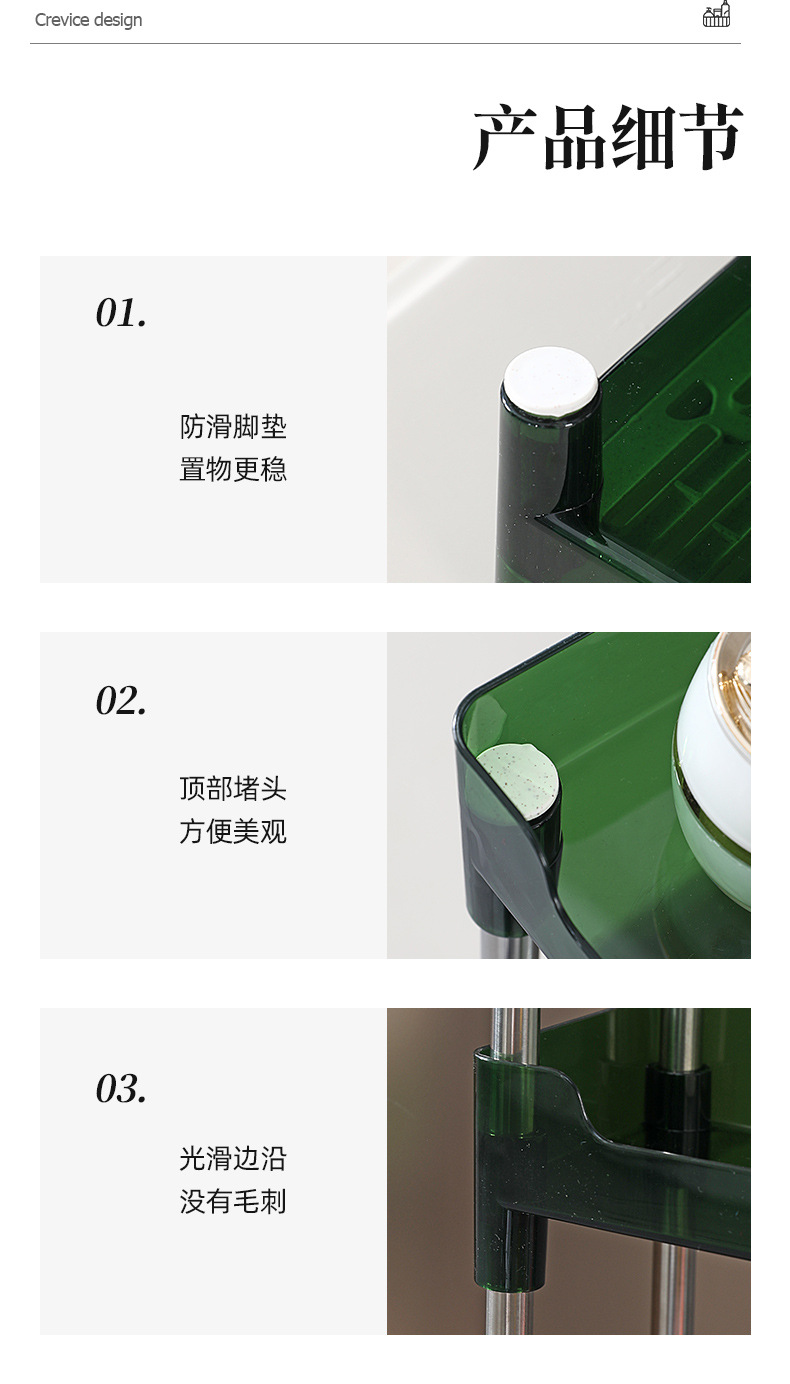 Crevice design

产品细节

01.

防滑脚垫
置物更稳

02.

顶部堵头
方便美观

03.

光滑边沿
没有毛刺