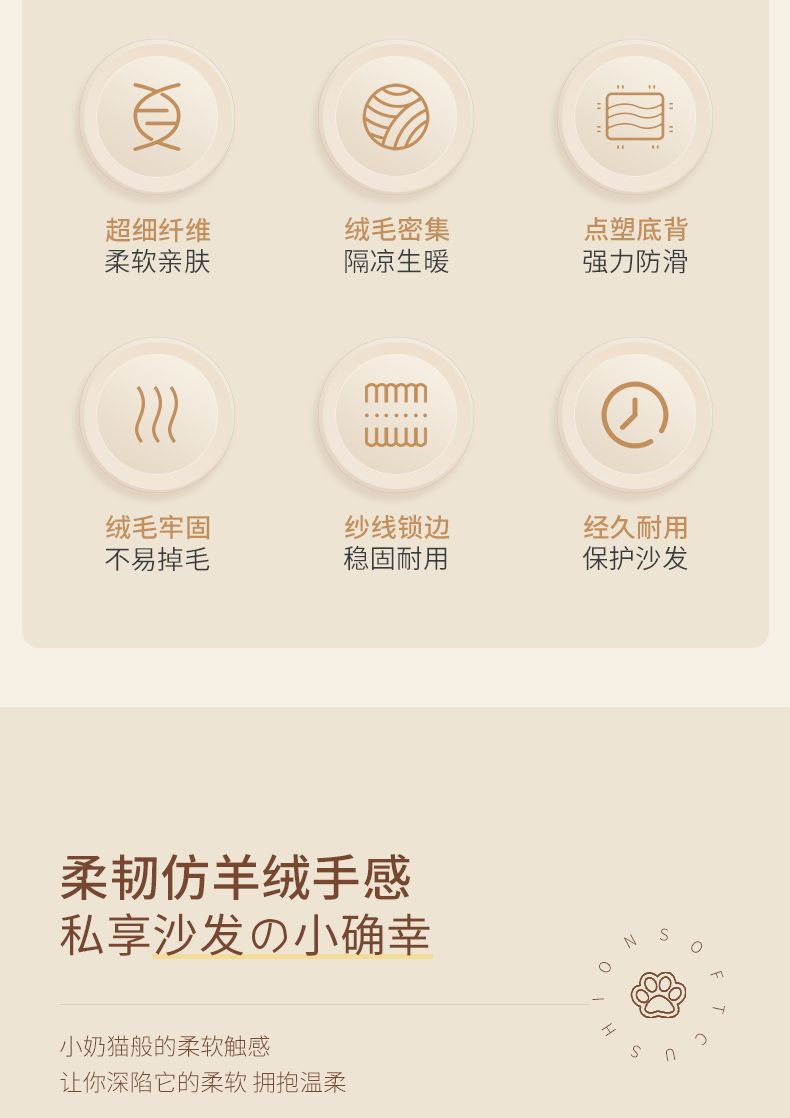 超细纤维
柔软亲肤

绒毛密集
隔凉生暖

点塑底背
强力防滑

绒毛牢固
不易掉毛

纱线锁边
稳固耐用

经久耐用
保护沙发

柔韧仿羊绒手感
私享沙发の小确幸

小奶猫般的柔软触感
让你深陷它的柔软 拥抱温柔

SOFT CUSHION