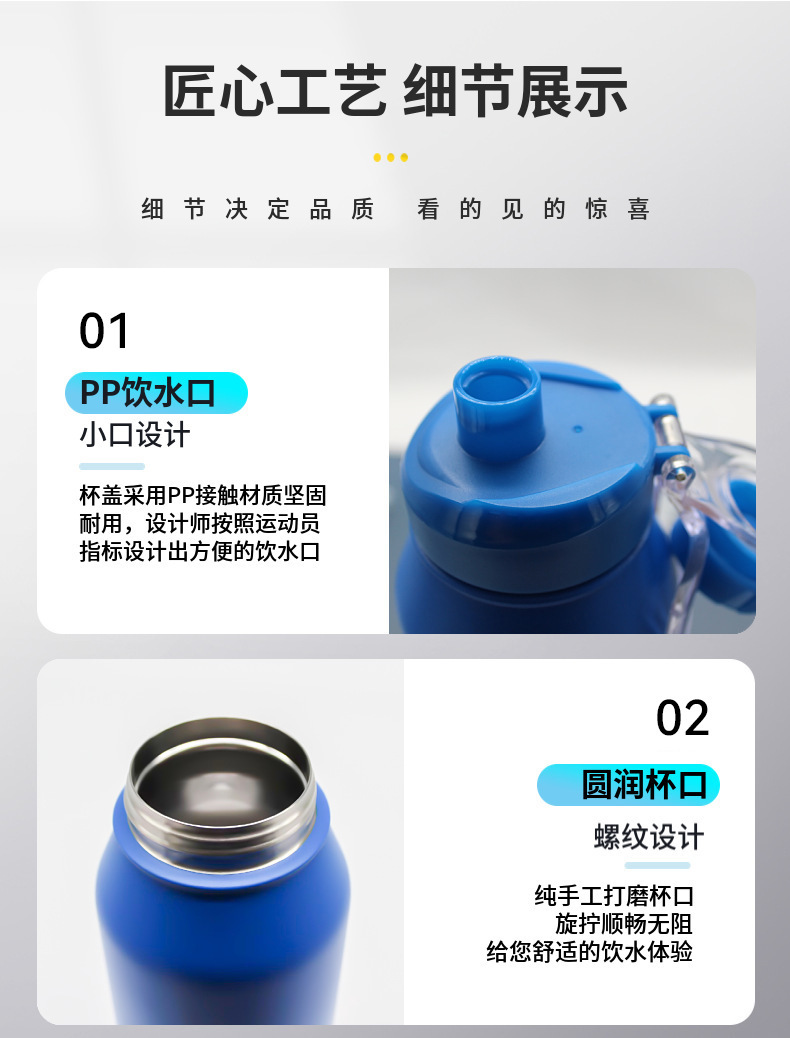 匠心工艺 细节展示

细节决定品质 看的见的惊喜

01

PP饮水口

小口设计

杯盖采用PP接触材质坚固耐用，设计师按照运动员指标设计出方便的饮水口

02

圆润杯口

螺纹设计

纯手工打磨杯口
旋拧顺畅无阻
给您舒适的饮水体验