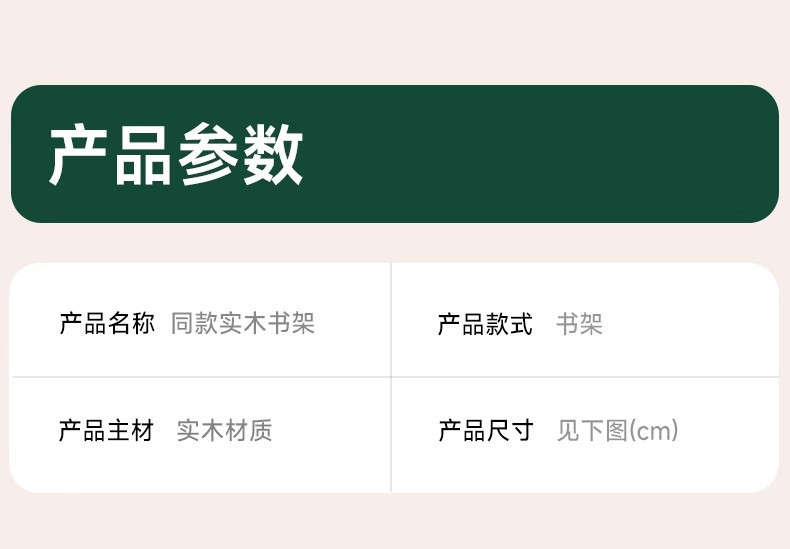 产品参数

产品名称 同款实木书架

产品款式 书架

产品主材 实木材质

产品尺寸 见下图(cm)