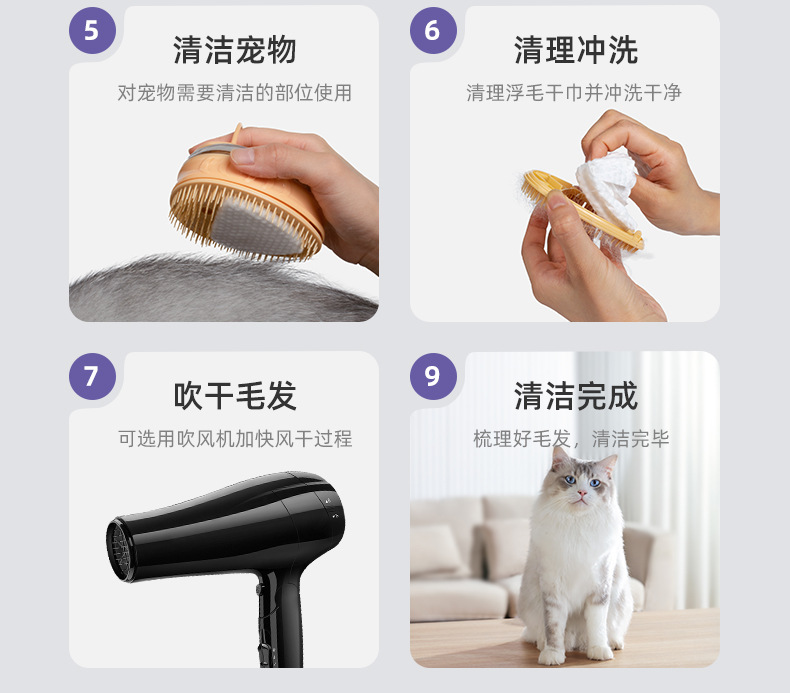 5
清洁宠物
对宠物需要清洁的部位使用

6
清理冲洗
清理浮毛干巾并冲洗干净

7
吹干毛发
可选用吹风机加快风干过程

9
清洁完成
梳理好毛发，清洁完毕