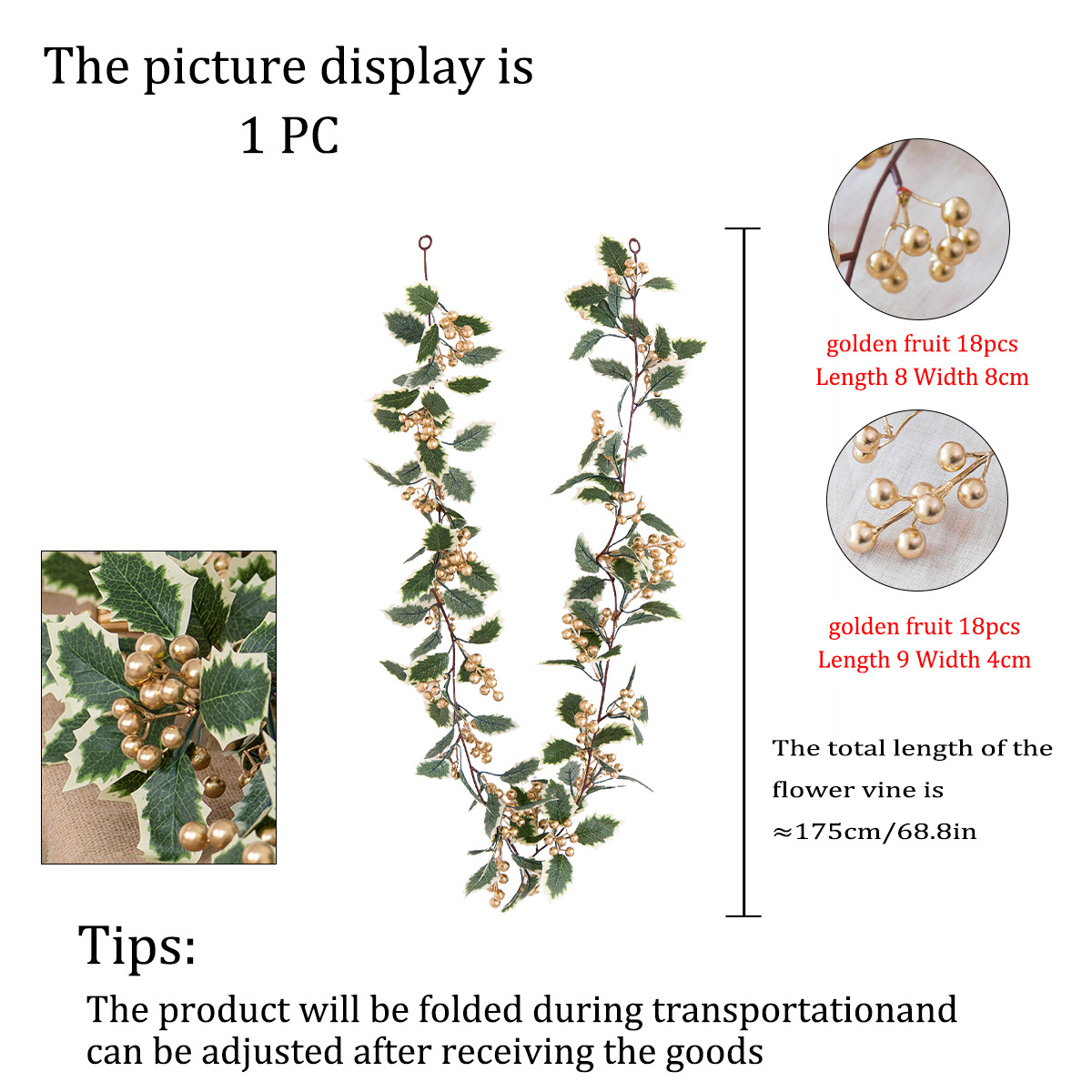 The picture display is
1 PC

golden fruit 18pcs
Length 8 Width 8cm

golden fruit 18pcs
Length 9 Width 4cm

The total length of the flower vine is ≈175cm/68.8in

Tips:
The product will be folded during transportationand can be adjusted after receiving the goods