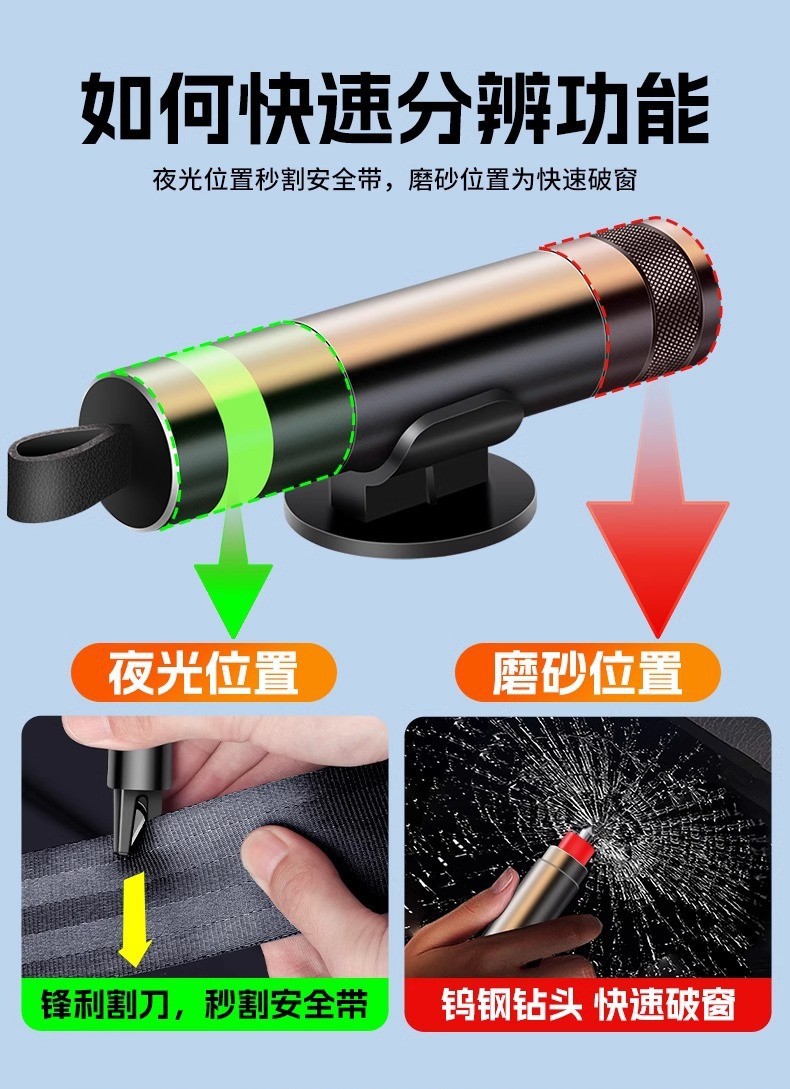 如何快速分辨功能

夜光位置秒割安全带，磨砂位置为快速破窗

夜光位置

磨砂位置

锋利割刀，秒割安全带

钨钢钻头 快速破窗