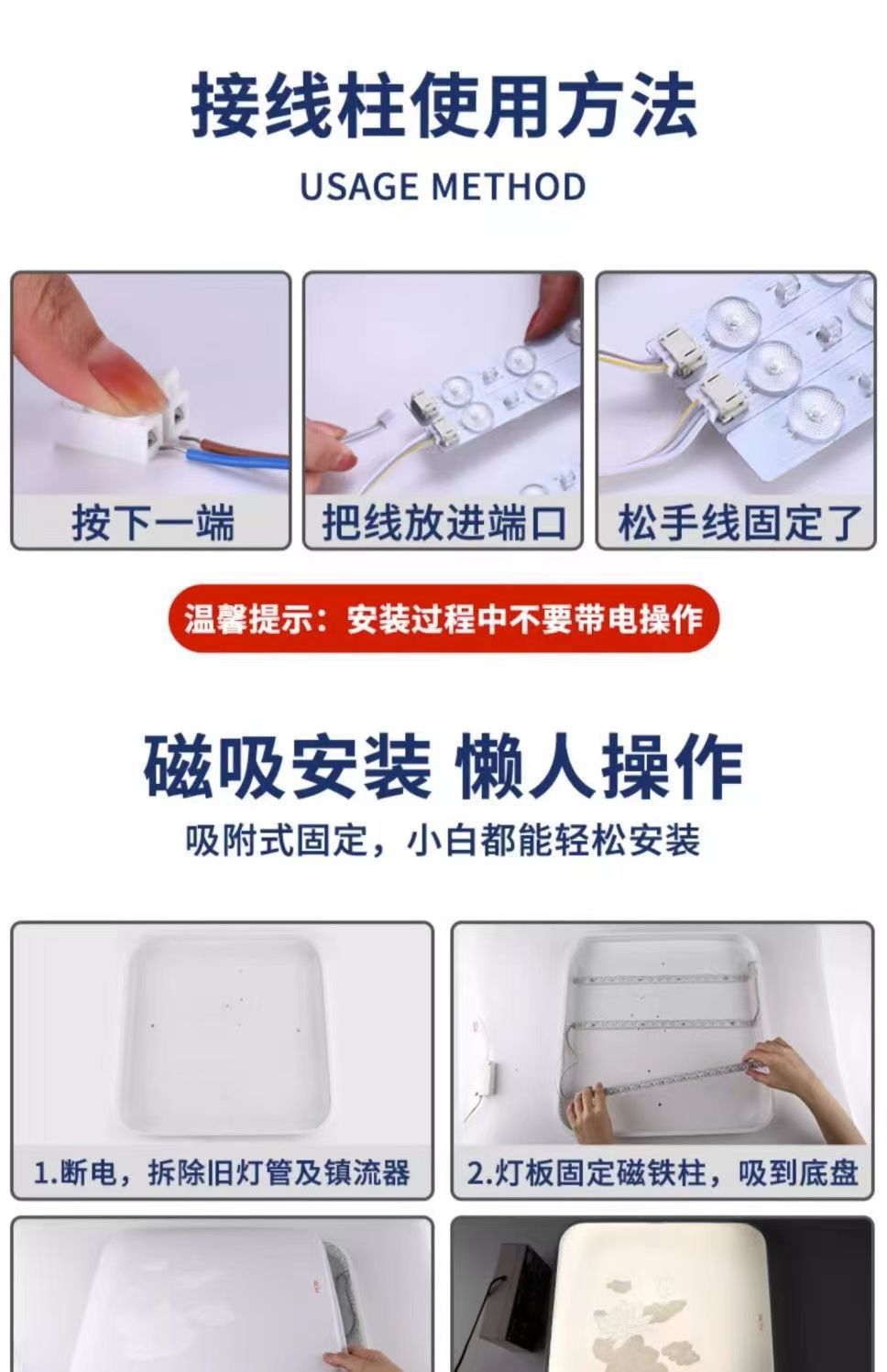 接线柱使用方法
USAGE METHOD

按下一端

把线放进端口

松手线固定了

温馨提示：安装过程中不要带电操作

磁吸安装 懒人操作
吸附式固定，小白都能轻松安装

1.断电，拆除旧灯管及镇流器

2.灯板固定磁铁柱，吸到底盘