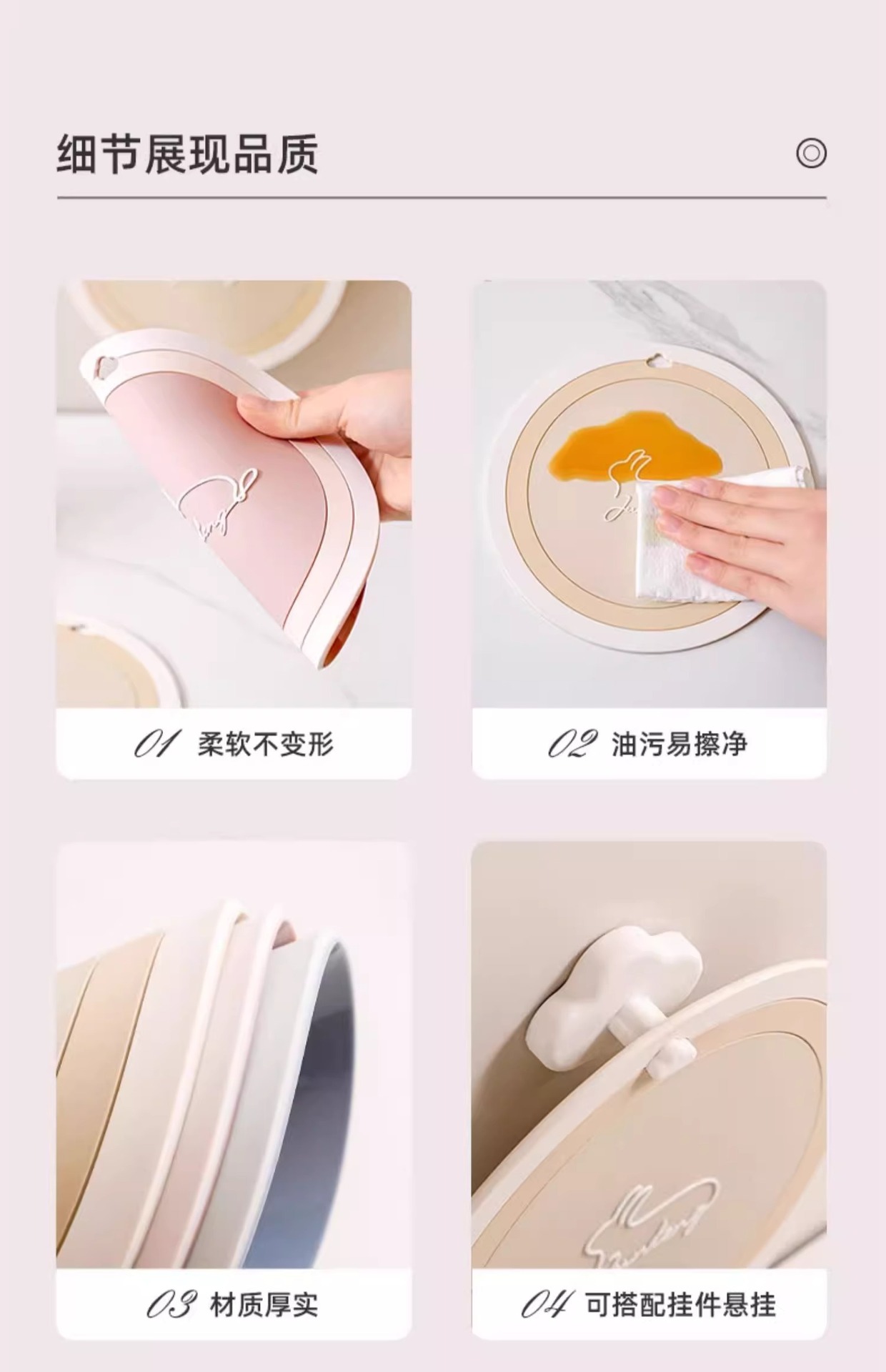 细节展现品质

01 柔软不变形

02 油污易擦净

03 材质厚实

04 可搭配挂件悬挂