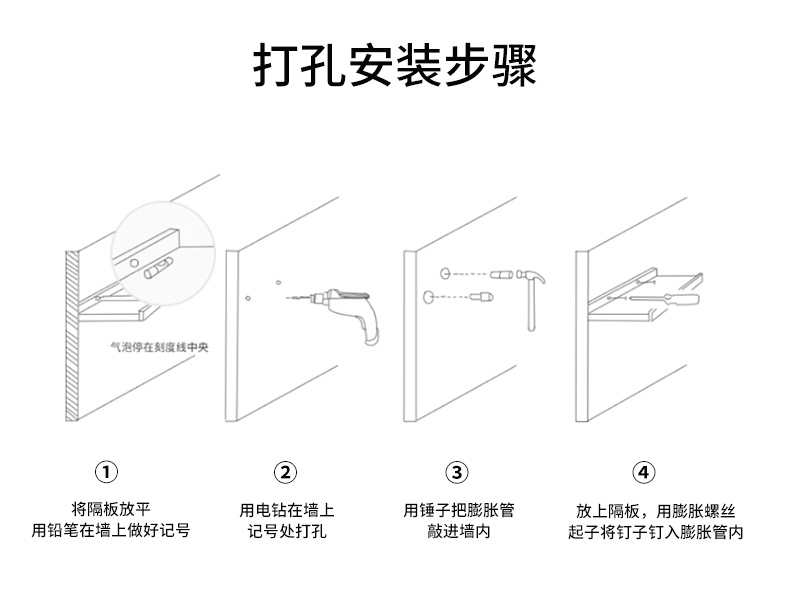 打孔安装步骤

气泡停在刻度线中央

①

将隔板放平
用铅笔在墙上做好记号

②

用电钻在墙上
记号处打孔

③

用锤子把膨胀管
敲进墙内

④

放上隔板，用膨胀螺丝
起子将钉子钉入膨胀管内