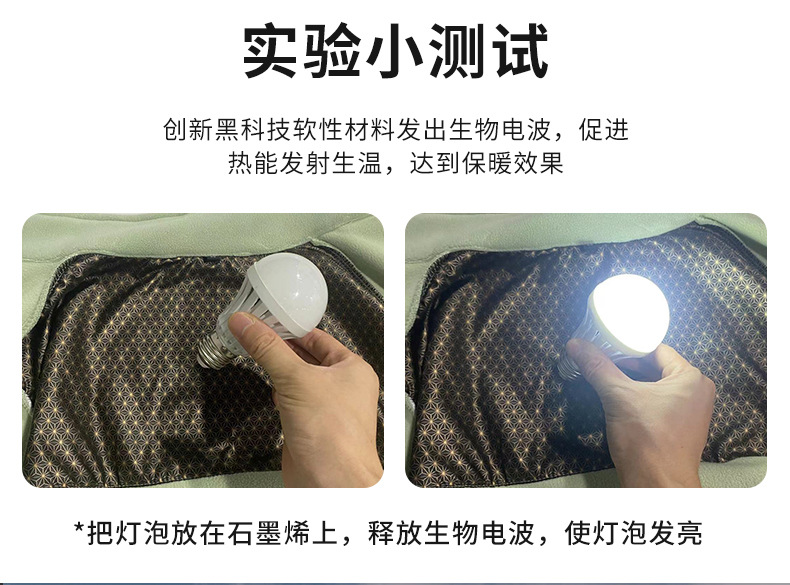 实验小测试

创新黑科技软性材料发出生物电波，促进热能发射生温，达到保暖效果

*把灯泡放在石墨烯上，释放生物电波，使灯泡发亮