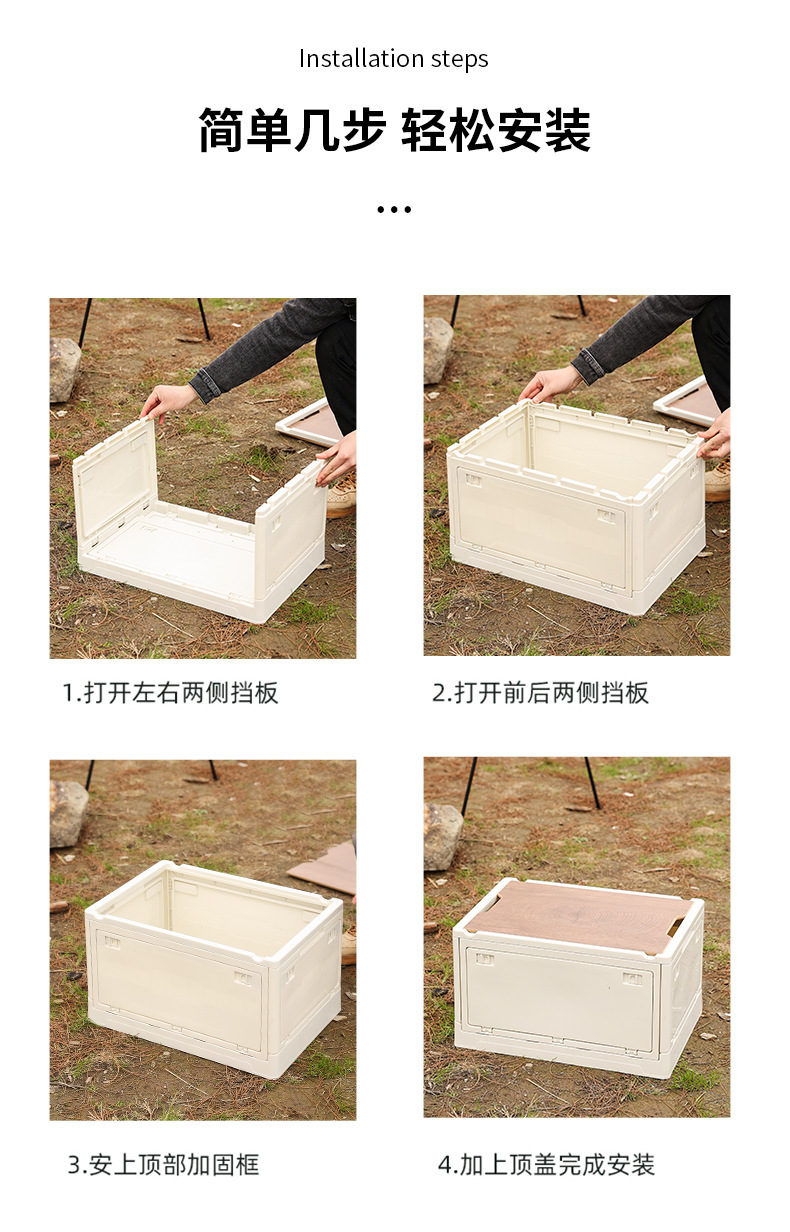 Installation steps

简单几步 轻松安装

...

1.打开左右两侧挡板

2.打开前后两侧挡板

3.安上顶部加固框

4.加上顶盖完成安装