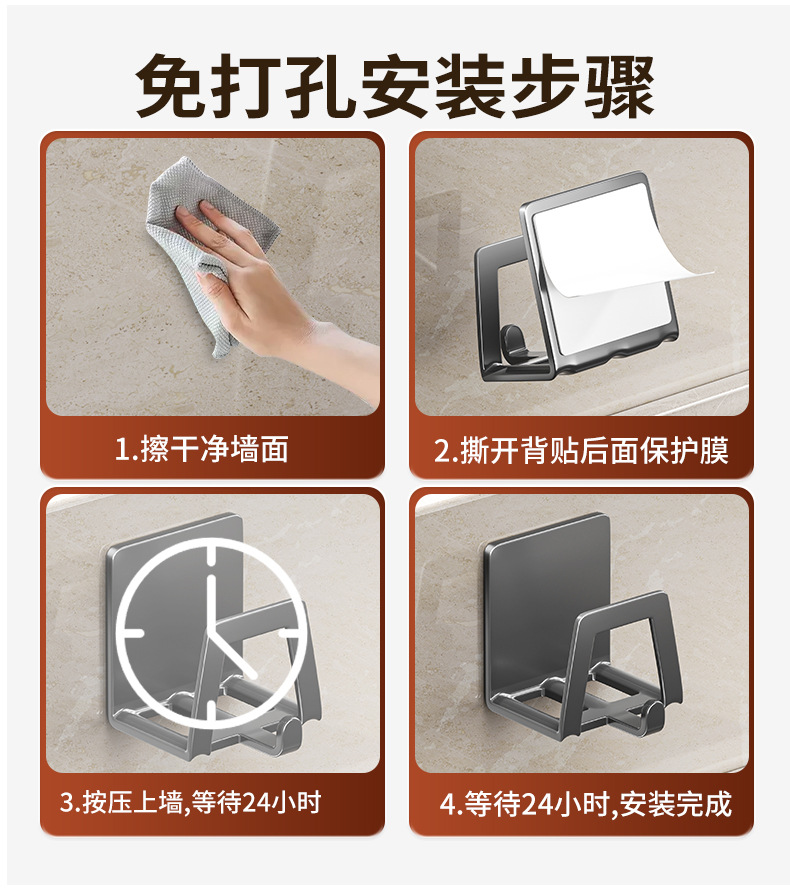 免打孔安装步骤

1.擦干净墙面

2.撕开背贴后面保护膜

3.按压上墙,等待24小时

4.等待24小时,安装完成