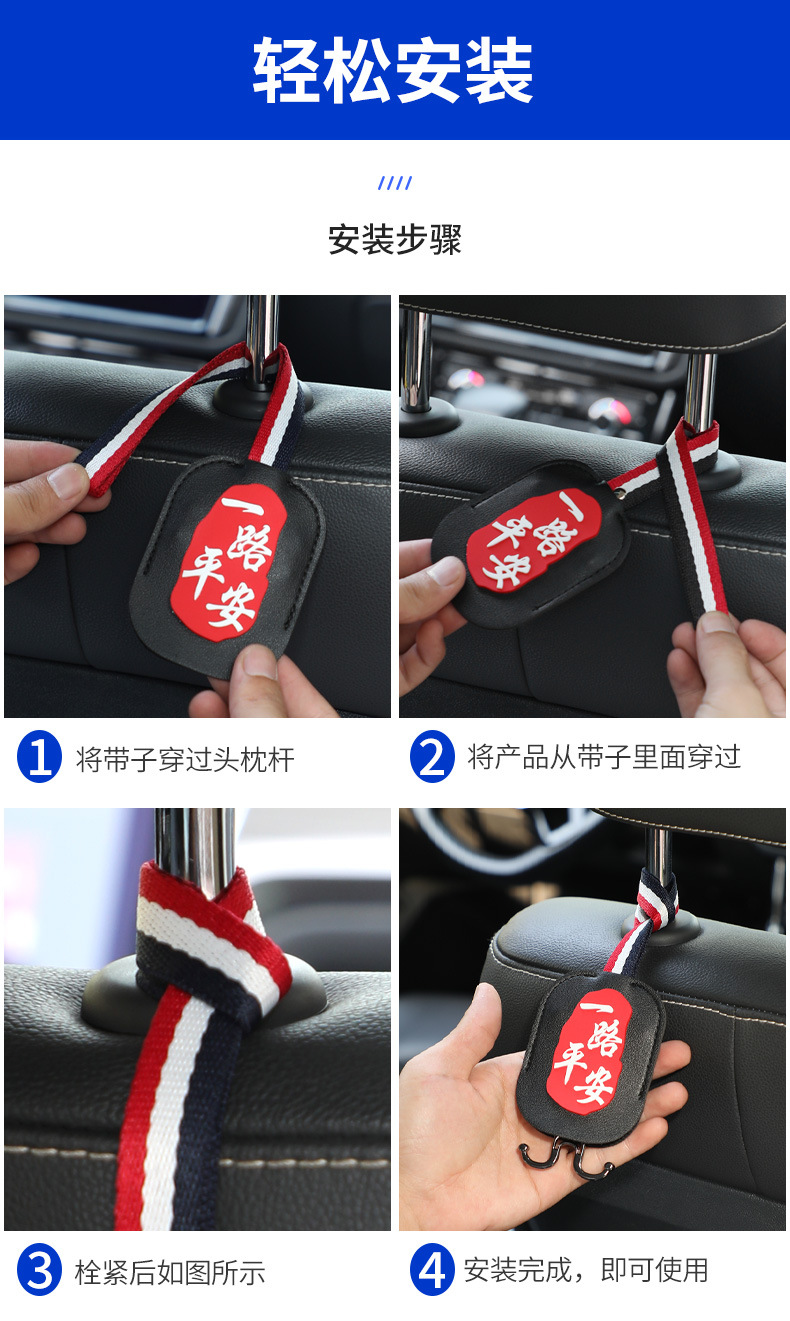 轻松安装

////

安装步骤

一路平安

一路平安

1 将带子穿过头枕杆

2 将产品从带子里面穿过

一路平安

3 栓紧后如图所示

4 安装完成，即可使用