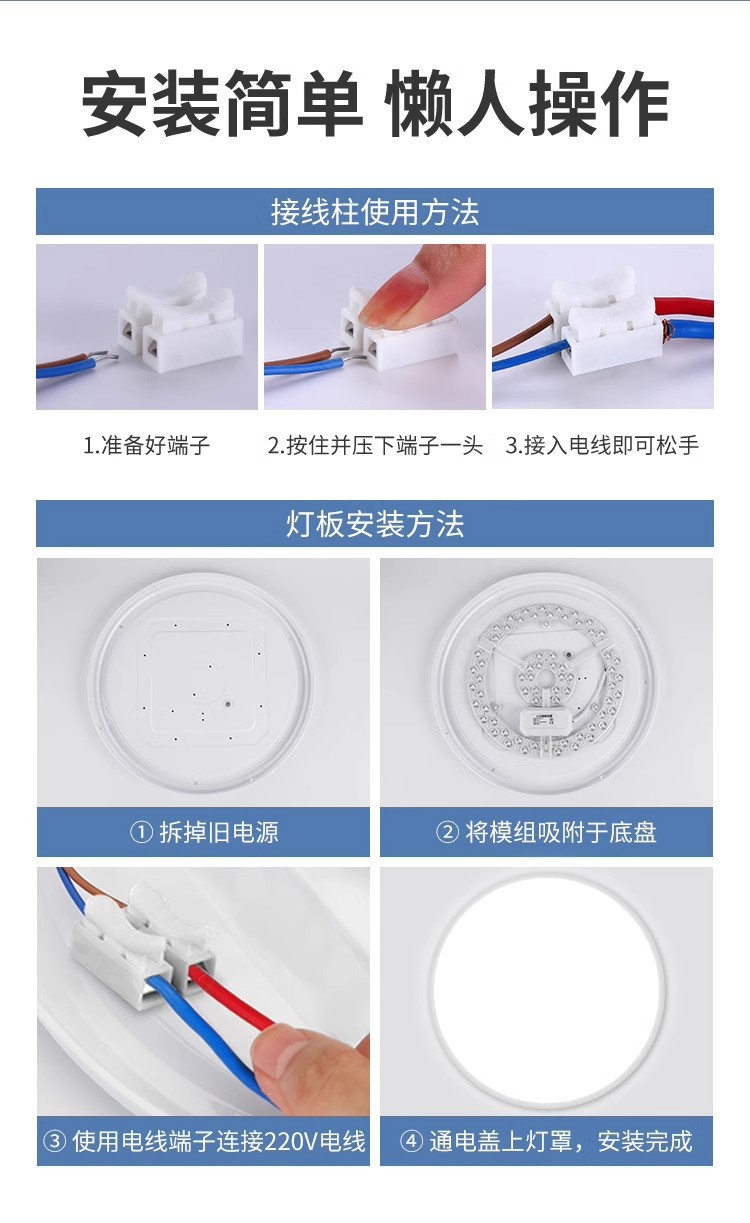 安装简单 懒人操作

接线柱使用方法

1.准备好端子

2.按住并压下端子一头

3.接入电线即可松手

灯板安装方法

① 拆掉旧电源

② 将模组吸附于底盘

③ 使用电线端子连接220V电线

④ 通电盖上灯罩，安装完成