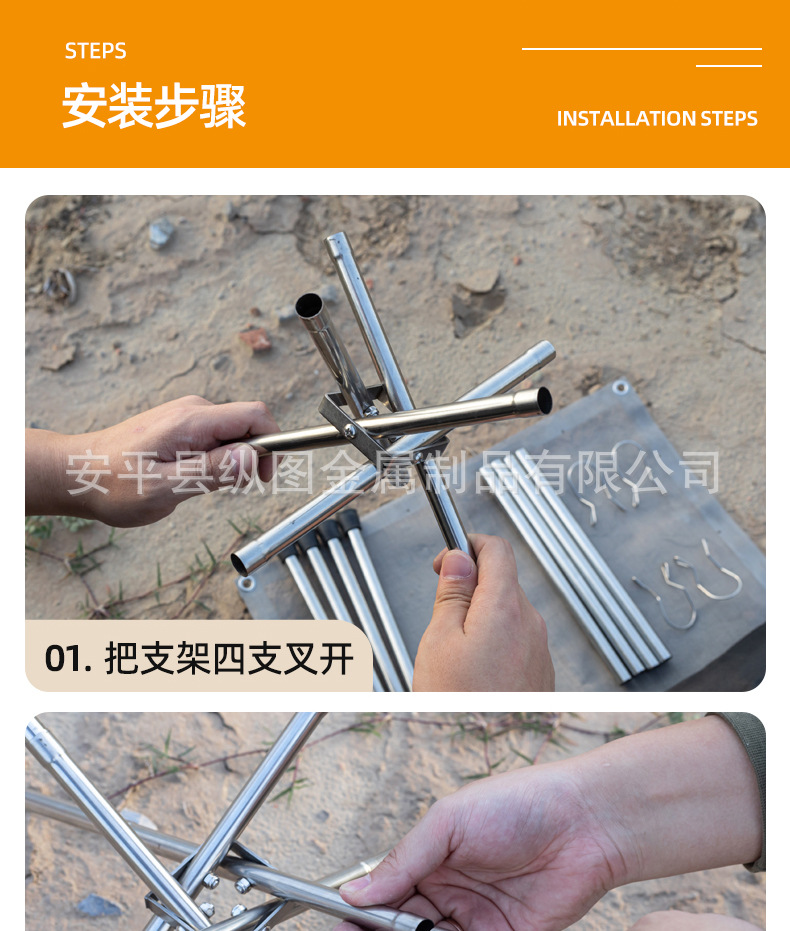 STEPS

安装步骤

INSTALLATION STEPS

安平县纵图金属制品有限公司

01. 把支架四支叉开