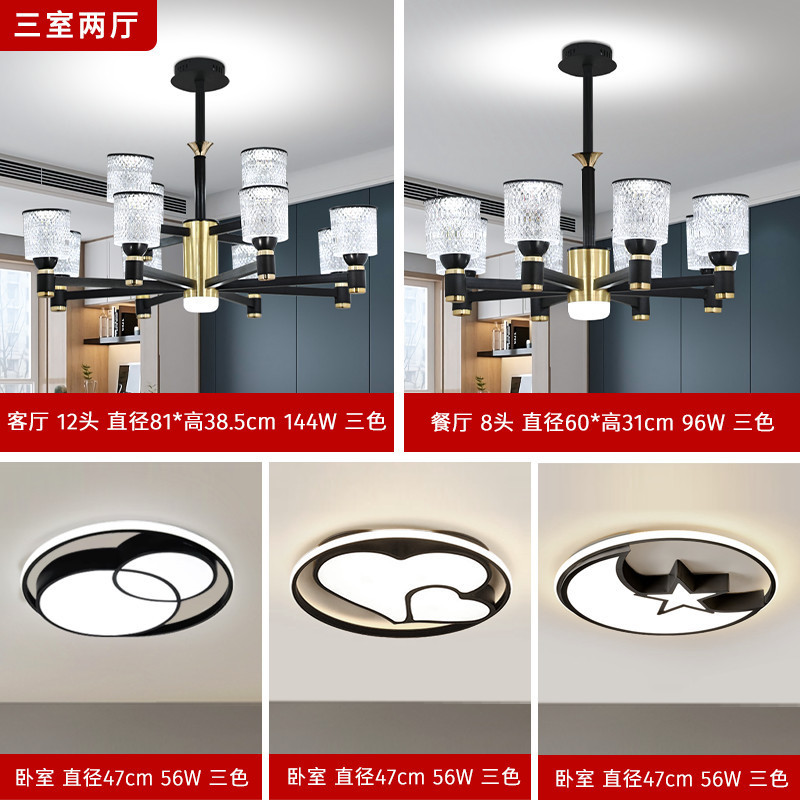 三室两厅

客厅 12头 直径81*高38.5cm 144W 三色

餐厅 8头 直径60*高31cm 96W 三色

卧室 直径47cm 56W 三色

卧室 直径47cm 56W 三色

卧室 直径47cm 56W 三色