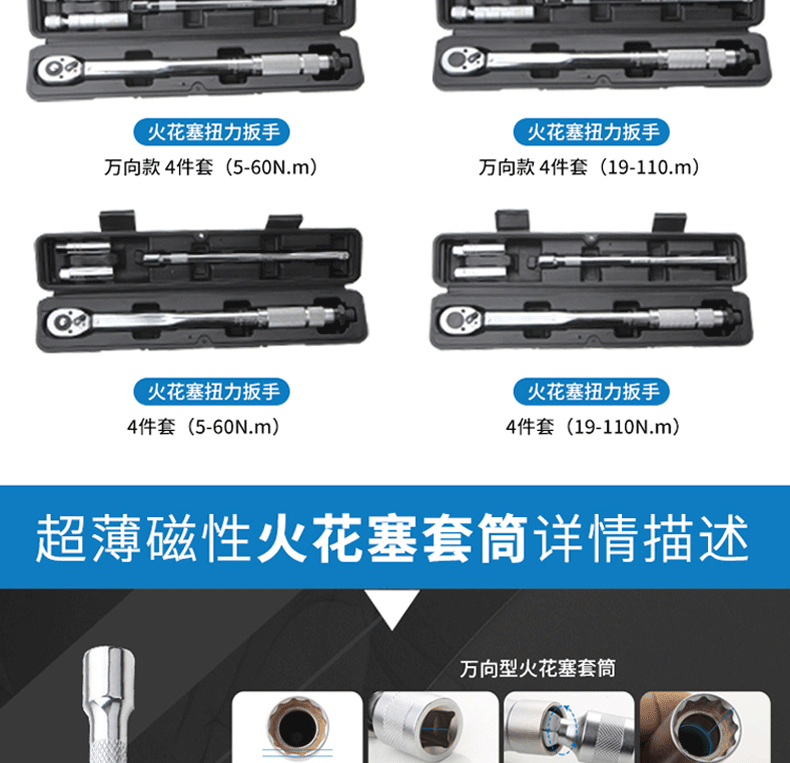 火花塞扭力扳手
万向款 4件套（5-60N.m）

火花塞扭力扳手
万向款 4件套（19-110.m）

火花塞扭力扳手
4件套（5-60N.m）

火花塞扭力扳手
4件套（19-110N.m）

超薄磁性火花塞套筒详情描述

万向型火花塞套筒