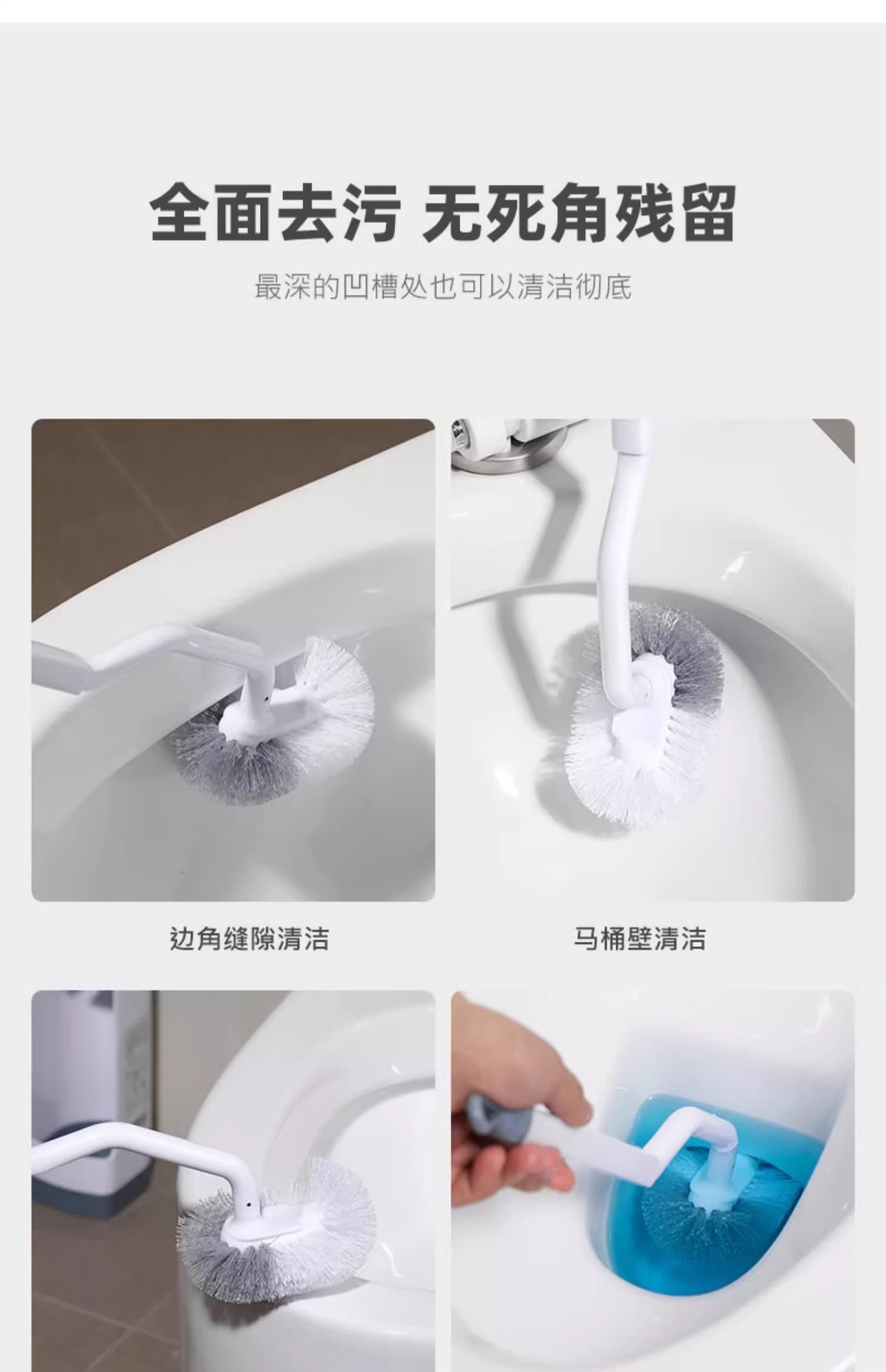 全面去污 无死角残留

最深的凹槽处也可以清洁彻底

边角缝隙清洁

马桶壁清洁