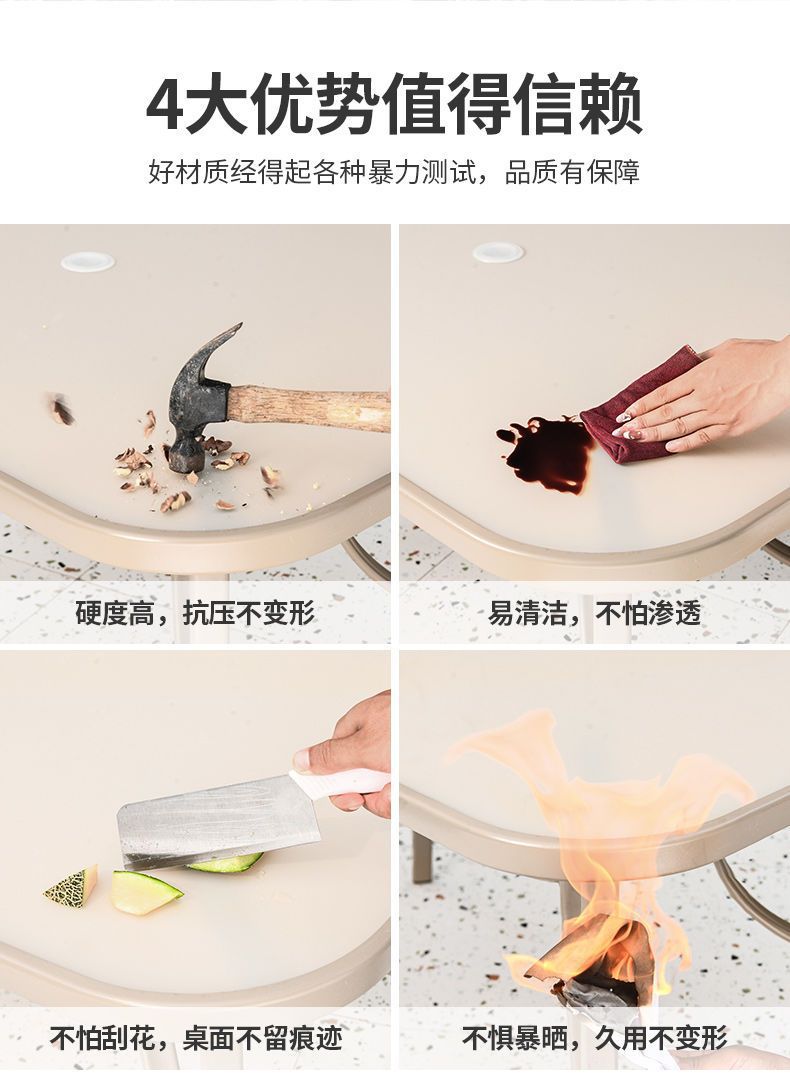 4大优势值得信赖

好材质经得起各种暴力测试，品质有保障

硬度高，抗压不变形

易清洁，不怕渗透

不怕刮花，桌面不留痕迹

不惧暴晒，久用不变形