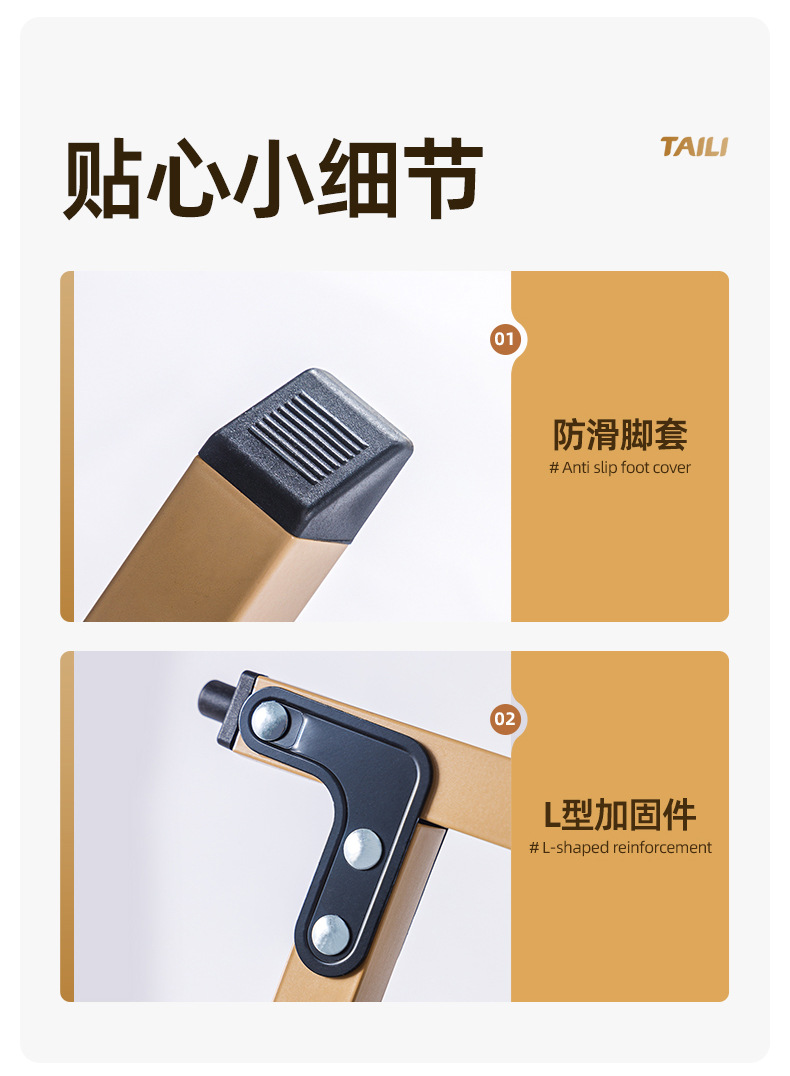 贴心小细节

TAILI

01

防滑脚套
# Anti slip foot cover

02

L型加固件
# L-shaped reinforcement