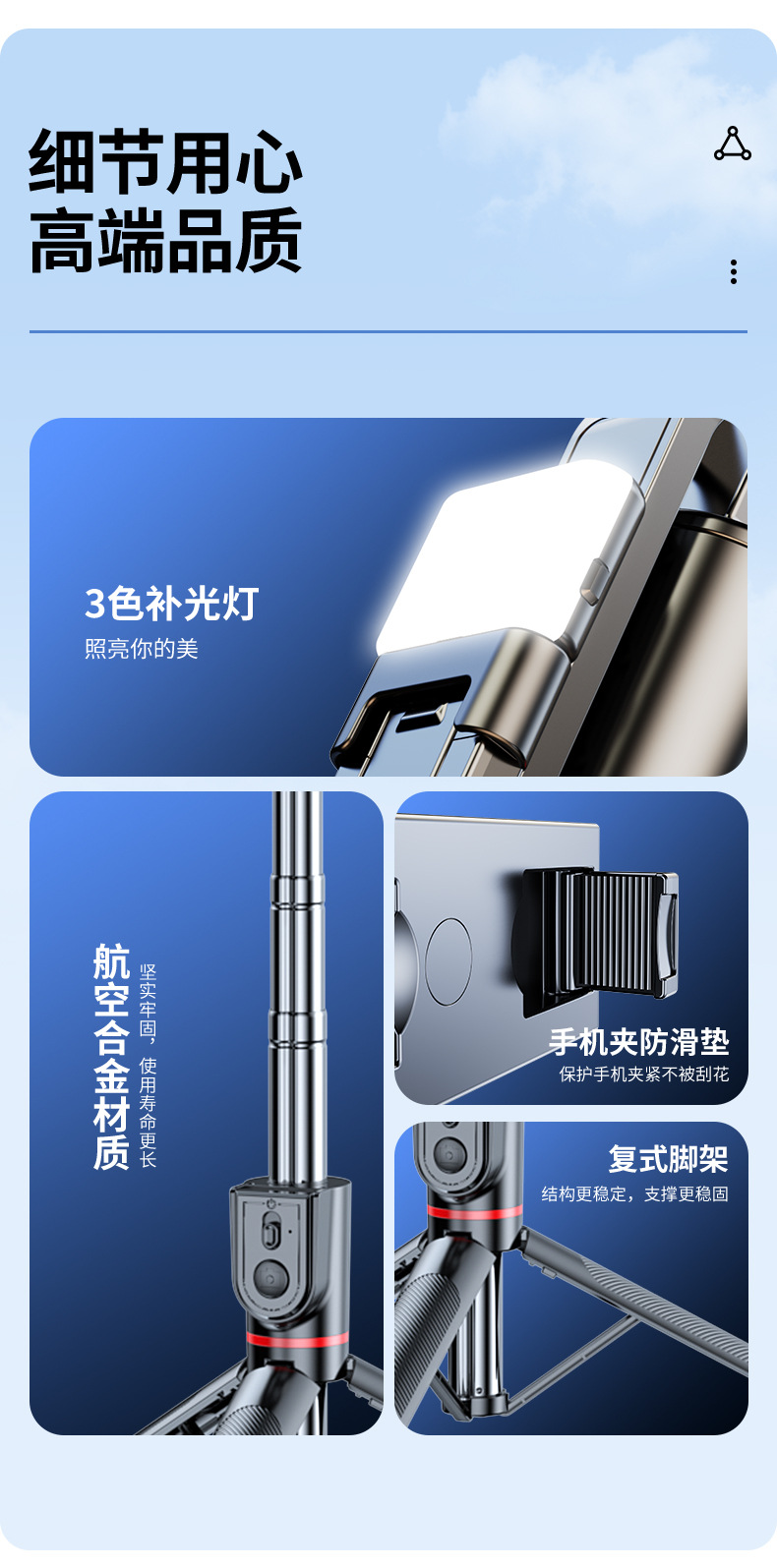 细节用心
高端品质

3色补光灯
照亮你的美

航空合金材质
坚实牢固，使用寿命更长

手机夹防滑垫
保护手机夹紧不被刮花

复式脚架
结构更稳定，支撑更稳固