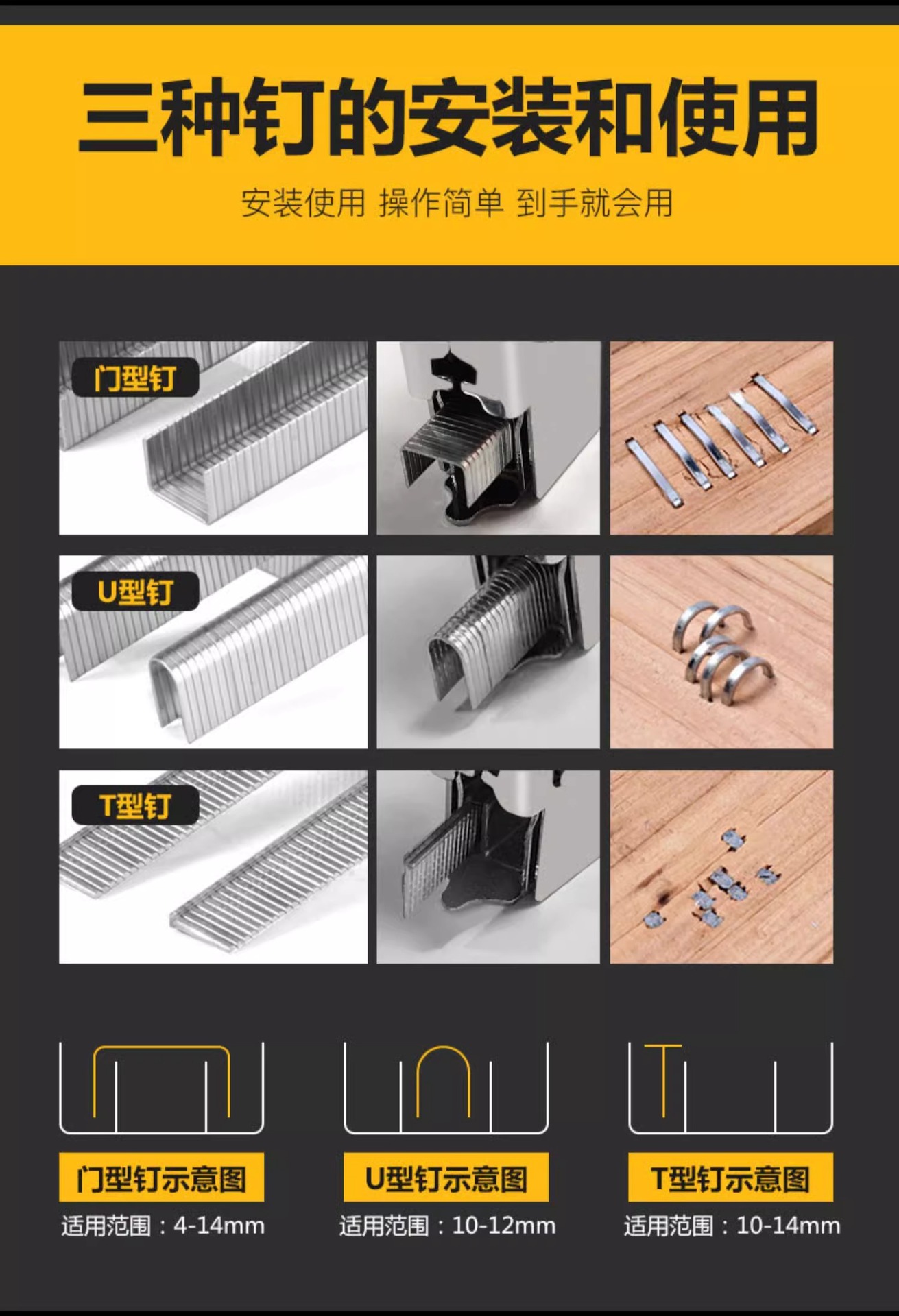 三种钉的安装和使用

安装使用 操作简单 到手就会用

门型钉

U型钉

T型钉

门型钉示意图
适用范围：4-14mm

U型钉示意图
适用范围：10-12mm

T型钉示意图
适用范围：10-14mm