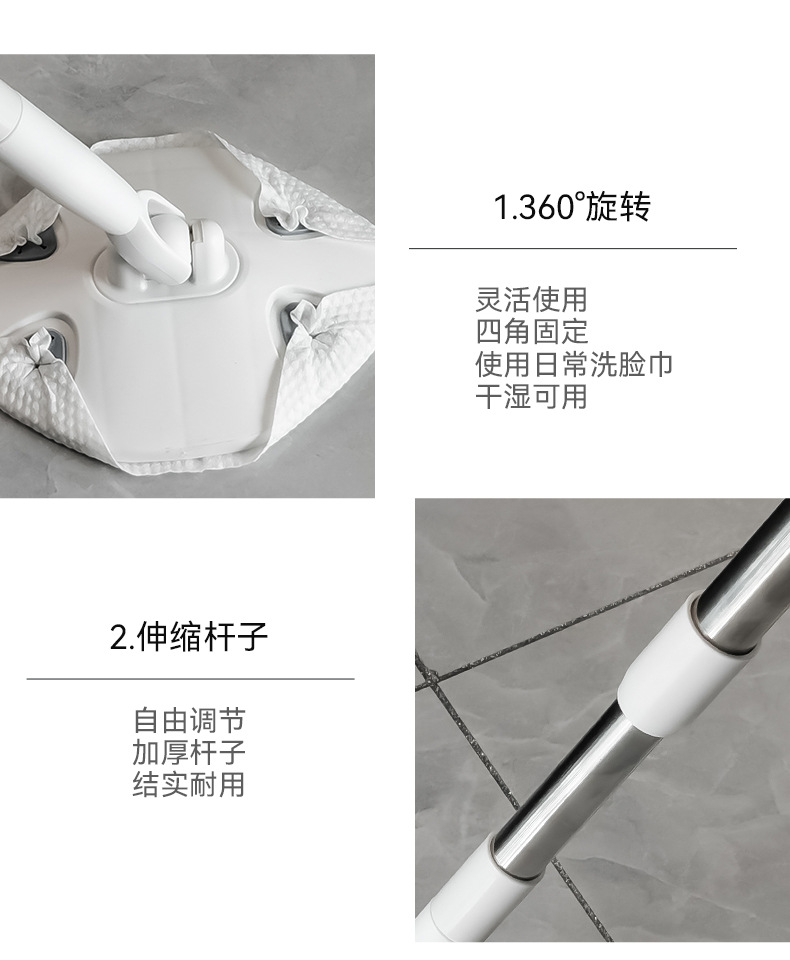 1.360°旋转

灵活使用
四角固定
使用日常洗脸巾
干湿可用

2.伸缩杆子

自由调节
加厚杆子
结实耐用