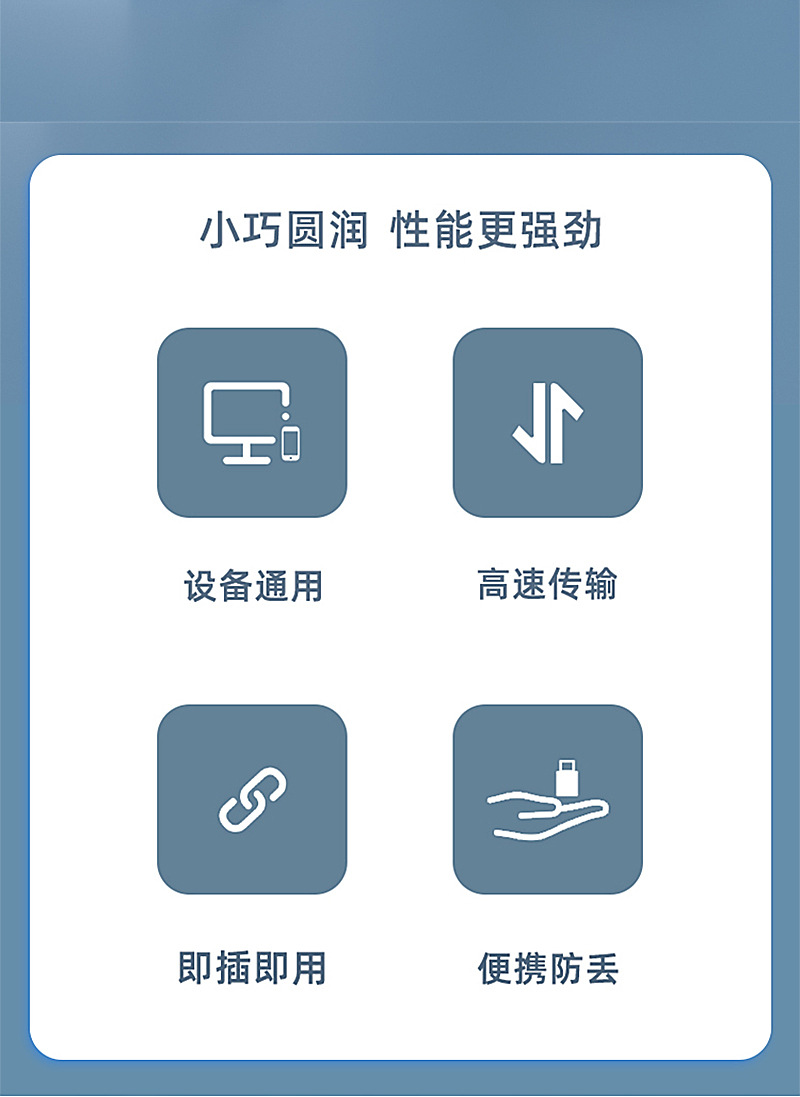 小巧圆润 性能更强劲

设备通用

高速传输

即插即用

便携防丢