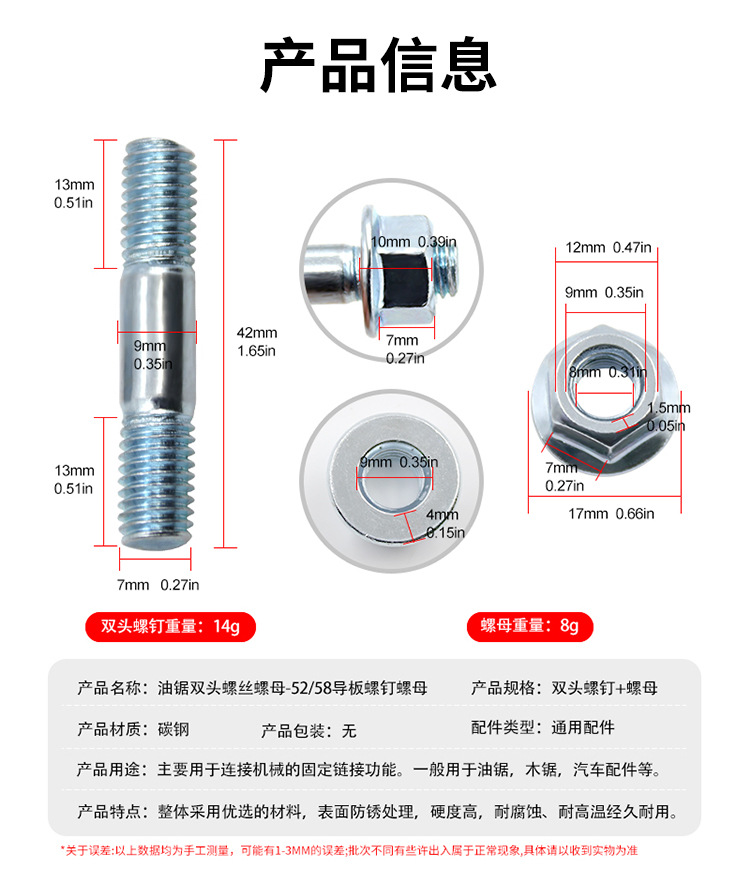 产品信息

13mm
0.51in

9mm
0.35in

42mm
1.65in

13mm
0.51in

7mm 0.27in

10mm 0.39in

7mm
0.27in

9mm 0.35in

4mm
0.15in

12mm 0.47in

9mm 0.35in

8mm 0.31in

1.5mm
0.05in

7mm
0.27in

17mm 0.66in

双头螺钉重量：14g

螺母重量：8g

产品名称：油锯双头螺丝螺母-52/58导板螺钉螺母

产品规格：双头螺钉+螺母

产品材质：碳钢

产品包装：无

配件类型：通用配件

产品用途：主要用于连接机械的固定链接功能。一般用于油锯，木锯，汽车配件等。

产品特点：整体采用优选的材料，表面防锈处理，硬度高，耐腐蚀、耐高温经久耐用。

*关于误差:以上数据均为手工测量，可能有1-3MM的误差;批次不同有些许出入属于正常现象,具体请以收到实物为准