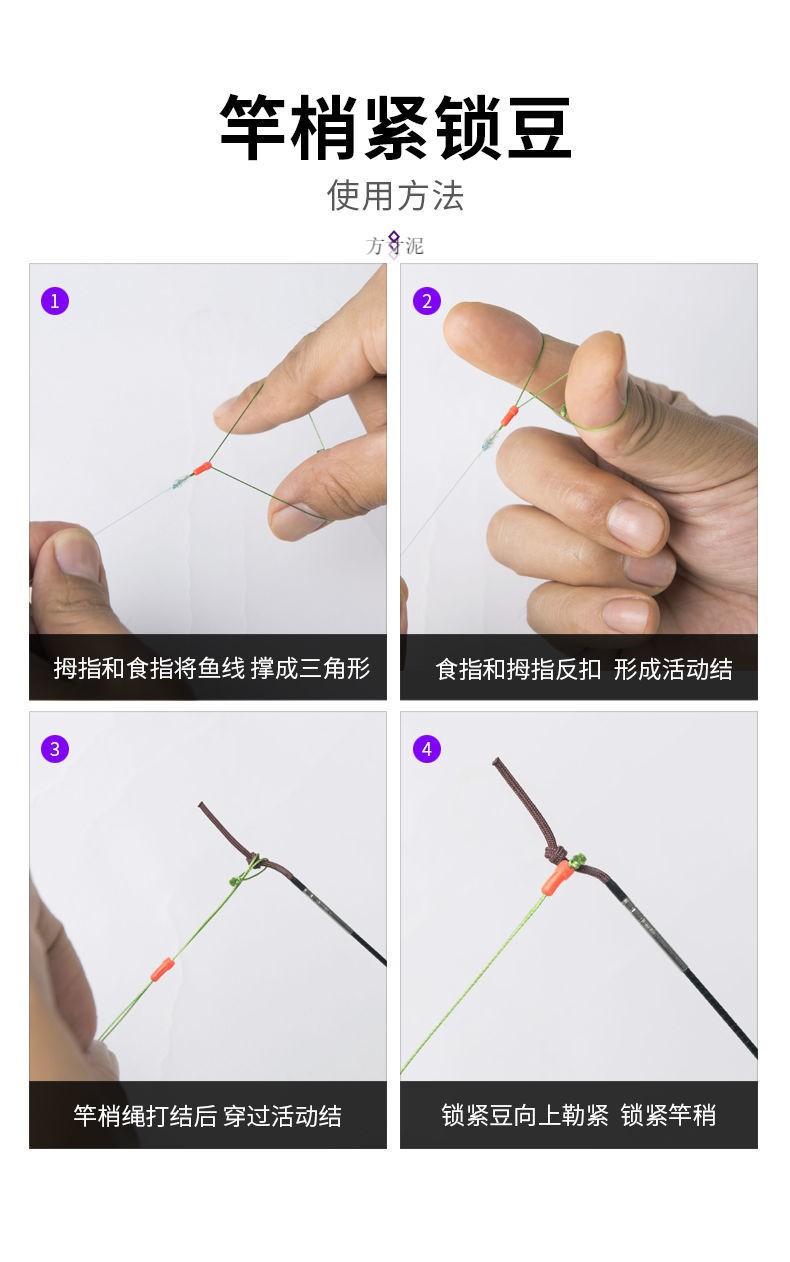 竿梢紧锁豆

使用方法

方寸泥

1

拇指和食指将鱼线 撑成三角形

2

食指和拇指反扣 形成活动结

3

竿梢绳打结后 穿过活动结

4

锁紧豆向上勒紧 锁紧竿梢