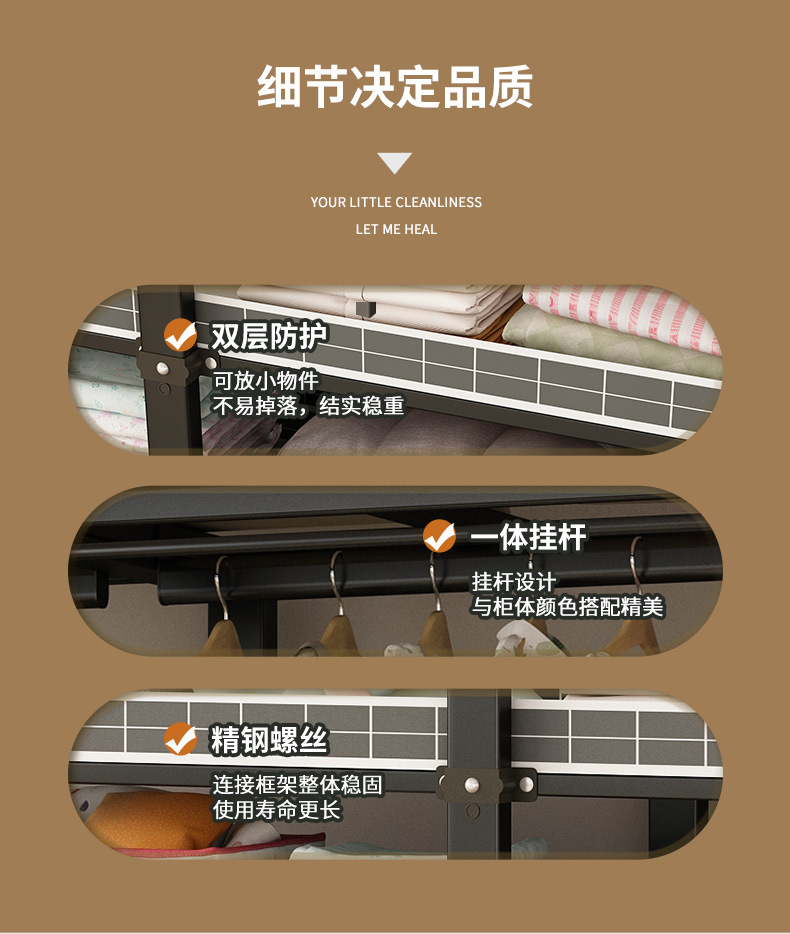 细节决定品质

YOUR LITTLE CLEANLINESS
LET ME HEAL

双层防护
可放小物件
不易掉落，结实稳重

一体挂杆
挂杆设计
与柜体颜色搭配精美

精钢螺丝
连接框架整体稳固
使用寿命更长