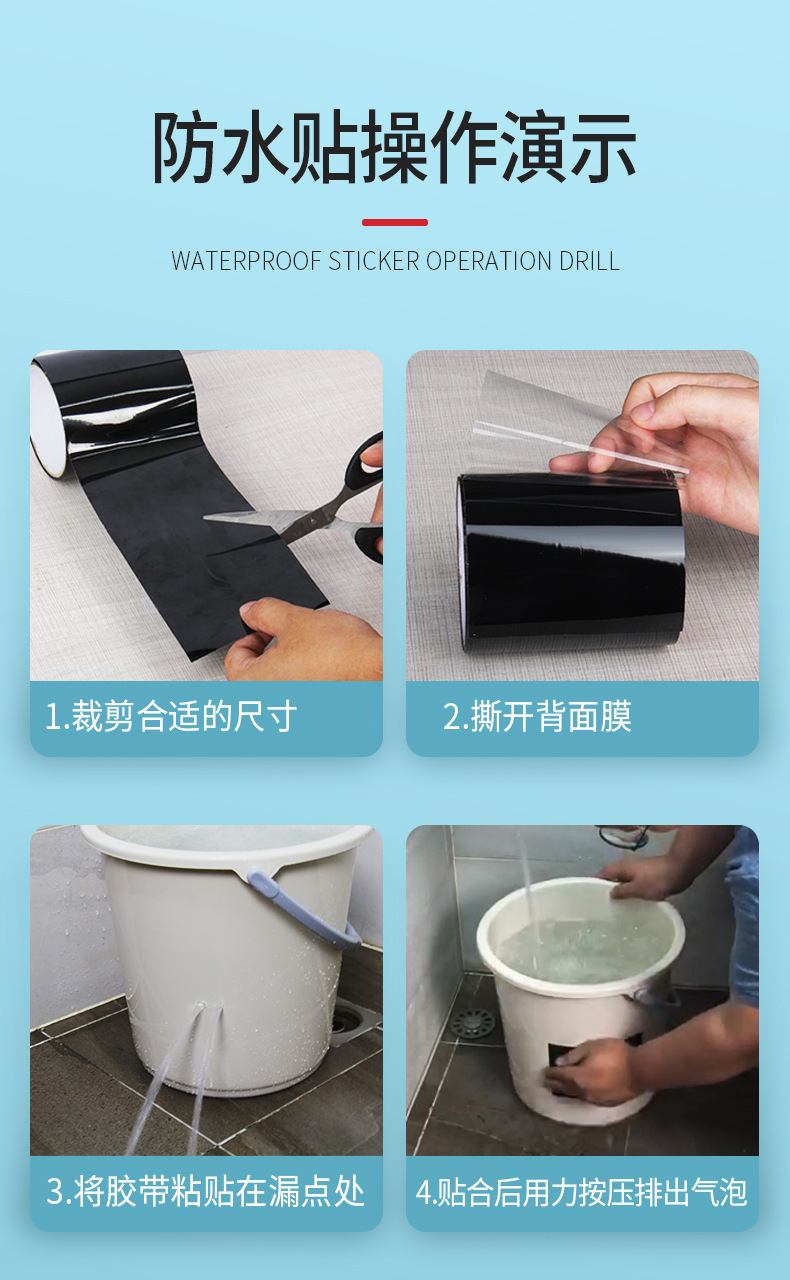 防水贴操作演示

WATERPROOF STICKER OPERATION DRILL

1.裁剪合适的尺寸

2.撕开背面膜

3.将胶带粘贴在漏点处

4.贴合后用力按压排出气泡