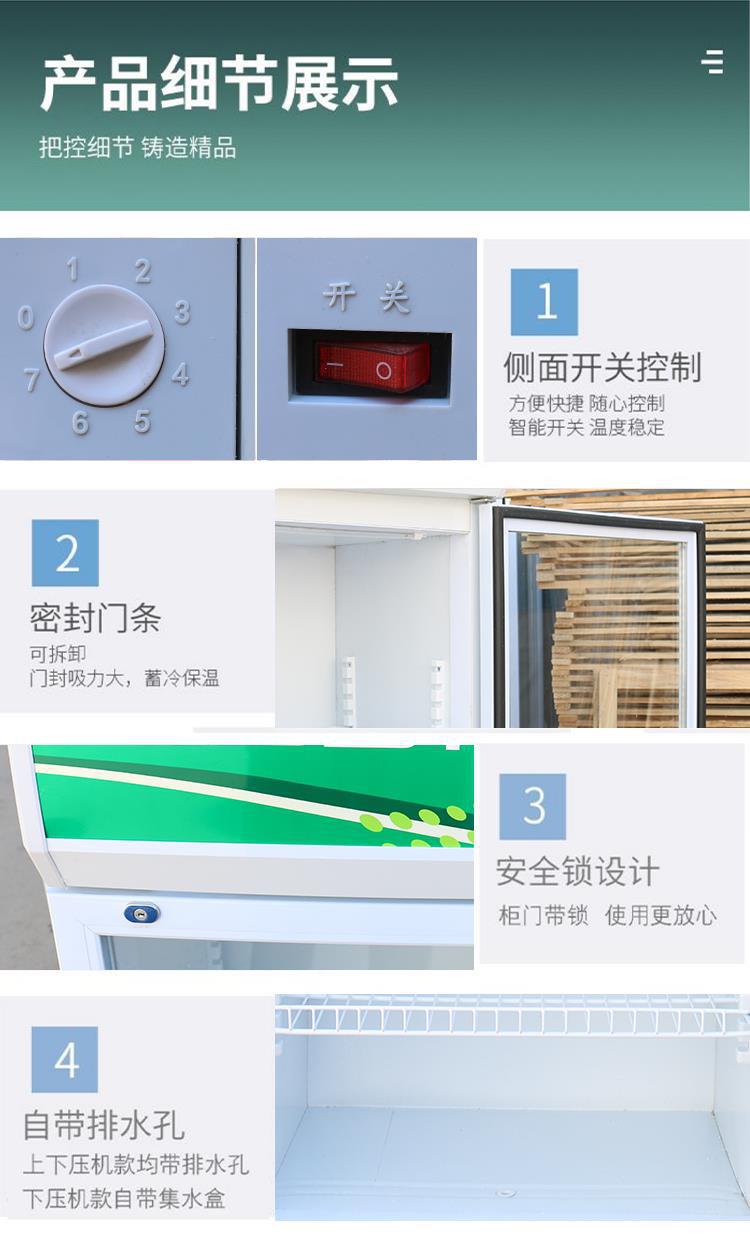 产品细节展示

把控细节 铸造精品

1 2 3 4 5 6 7 0

开 关

1

侧面开关控制

方便快捷 随心控制
智能开关 温度稳定

2

密封门条

可拆卸
门封吸力大，蓄冷保温

3

安全锁设计

柜门带锁 使用更放心

4

自带排水孔

上下压机款均带排水孔
下压机款自带集水盒