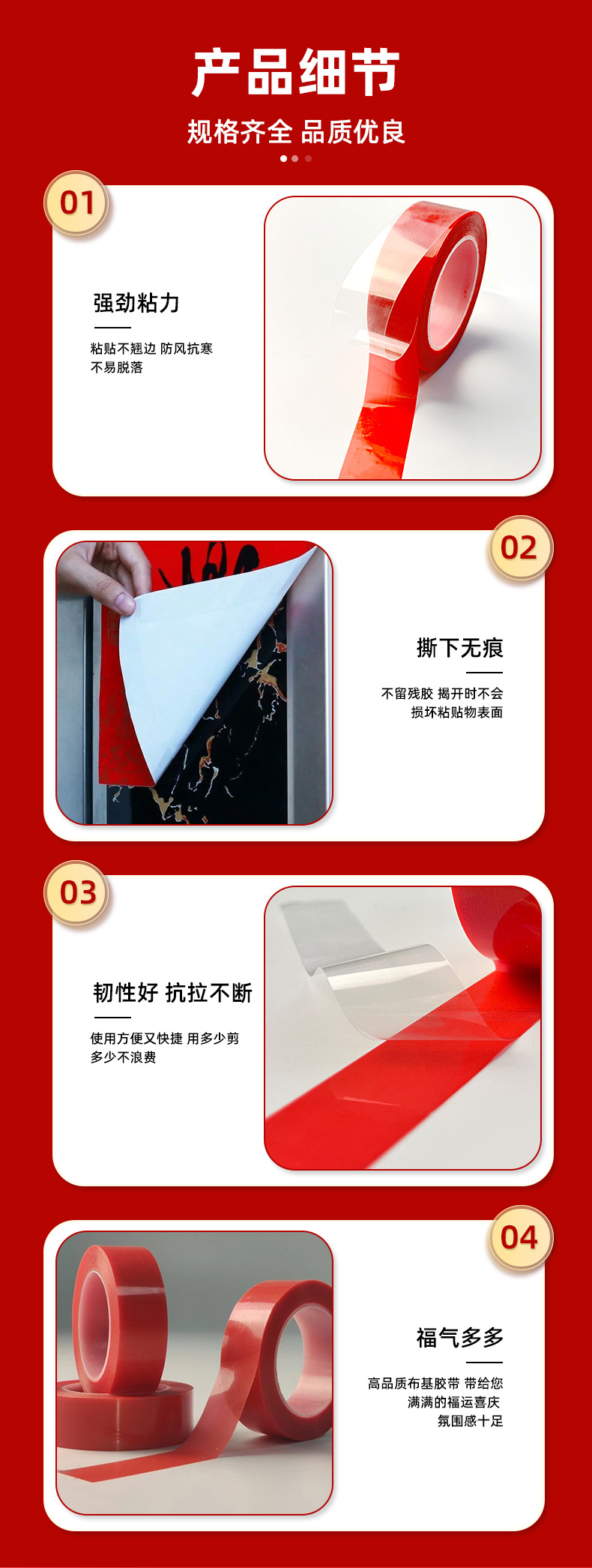 产品细节

规格齐全 品质优良

01

强劲粘力

粘贴不翘边 防风抗寒 不易脱落

02

撕下无痕

不留残胶 揭开时不会 损坏粘贴物表面

03

韧性好 抗拉不断

使用方便又快捷 用多少剪 多少不浪费

04

福气多多

高品质布基胶带 带给您 满满的福运喜庆 氛围感十足