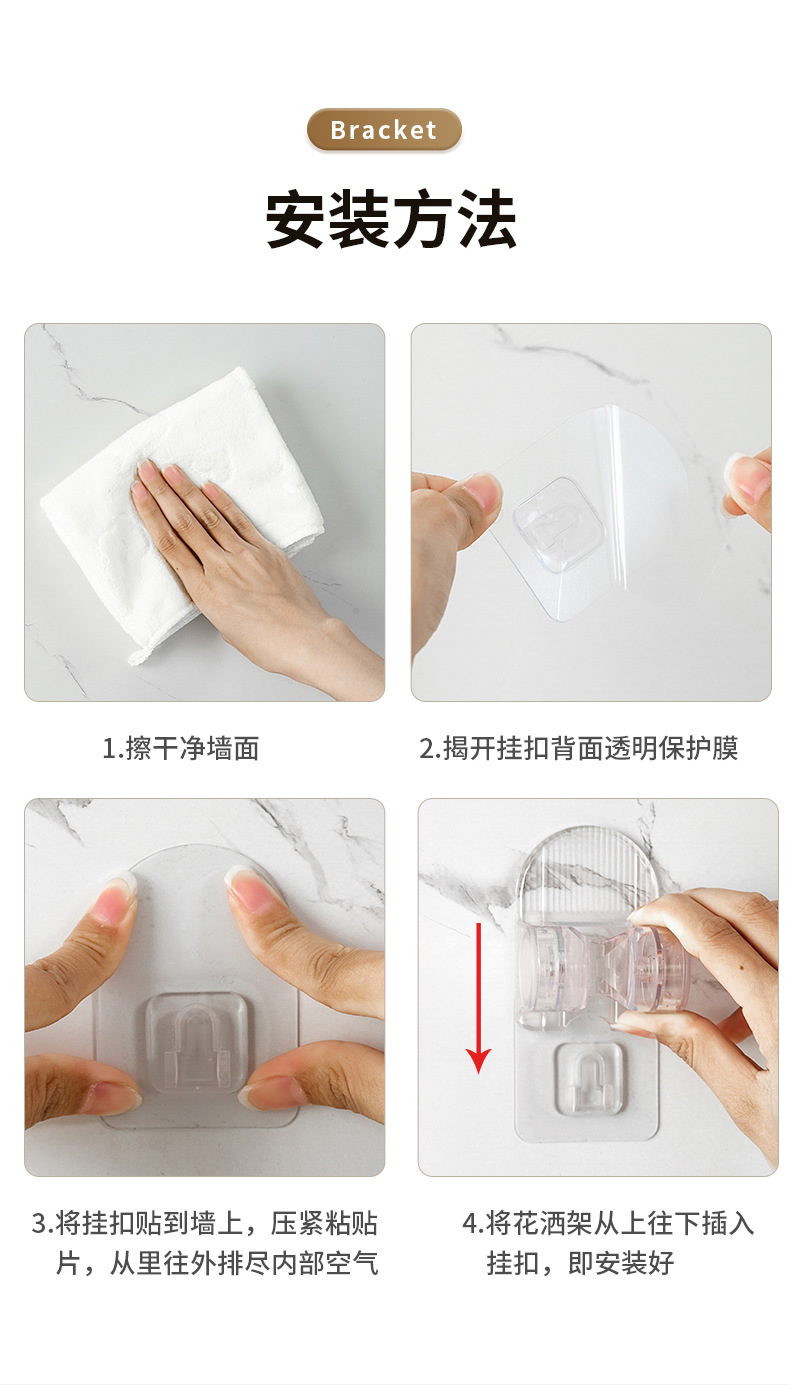 Bracket

安装方法

1.擦干净墙面

2.揭开挂扣背面透明保护膜

3.将挂扣贴到墙上，压紧粘贴片，从里往外排尽内部空气

4.将花洒架从上往下插入挂扣，即安装好