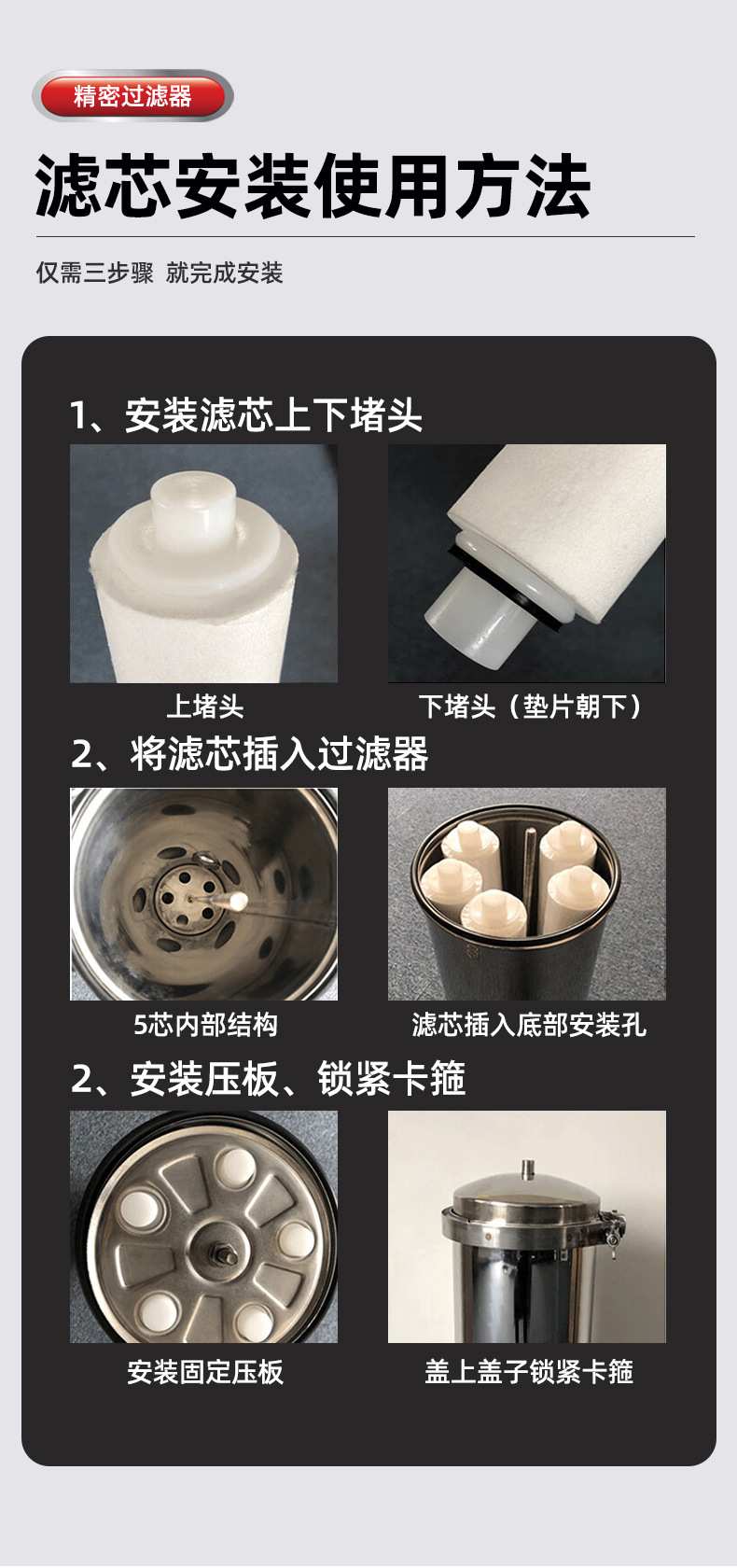 精密过滤器

滤芯安装使用方法

仅需三步骤 就完成安装

1、安装滤芯上下堵头

上堵头

下堵头（垫片朝下）

2、将滤芯插入过滤器

5芯内部结构

滤芯插入底部安装孔

2、安装压板、锁紧卡箍

安装固定压板

盖上盖子锁紧卡箍