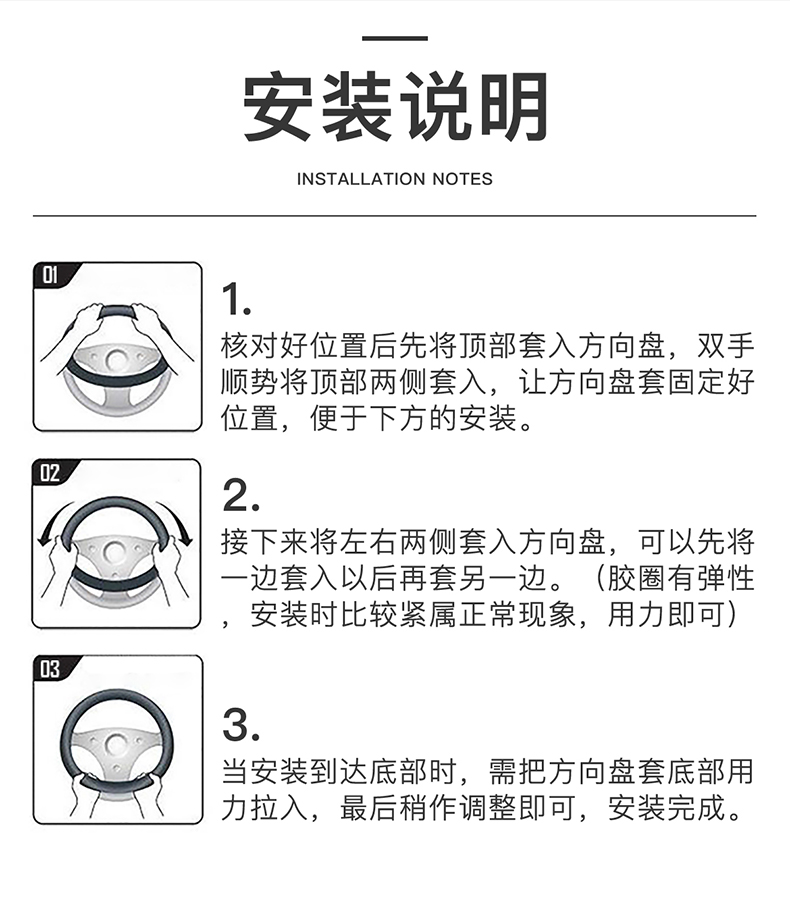 安装说明

INSTALLATION NOTES

01

1.
核对好位置后先将顶部套入方向盘，双手顺势将顶部两侧套入，让方向盘套固定好位置，便于下方的安装。

02

2.
接下来将左右两侧套入方向盘，可以先将一边套入以后再套另一边。（胶圈有弹性，安装时比较紧属正常现象，用力即可）

03

3.
当安装到达底部时，需把方向盘套底部用力拉入，最后稍作调整即可，安装完成。