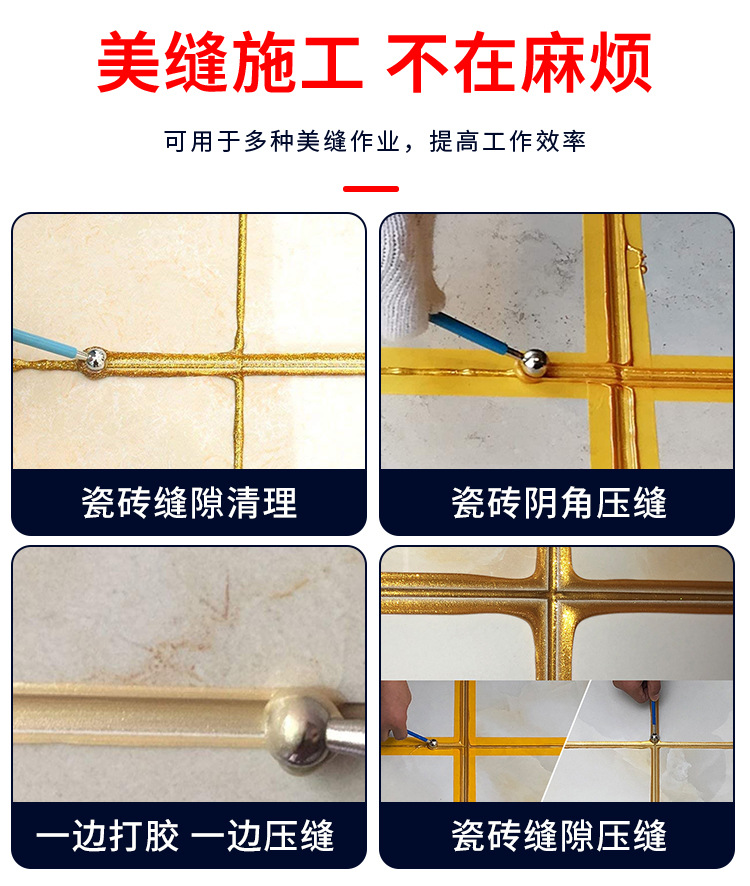 美缝施工 不在麻烦

可用于多种美缝作业，提高工作效率

瓷砖缝隙清理

瓷砖阴角压缝

一边打胶 一边压缝

瓷砖缝隙压缝