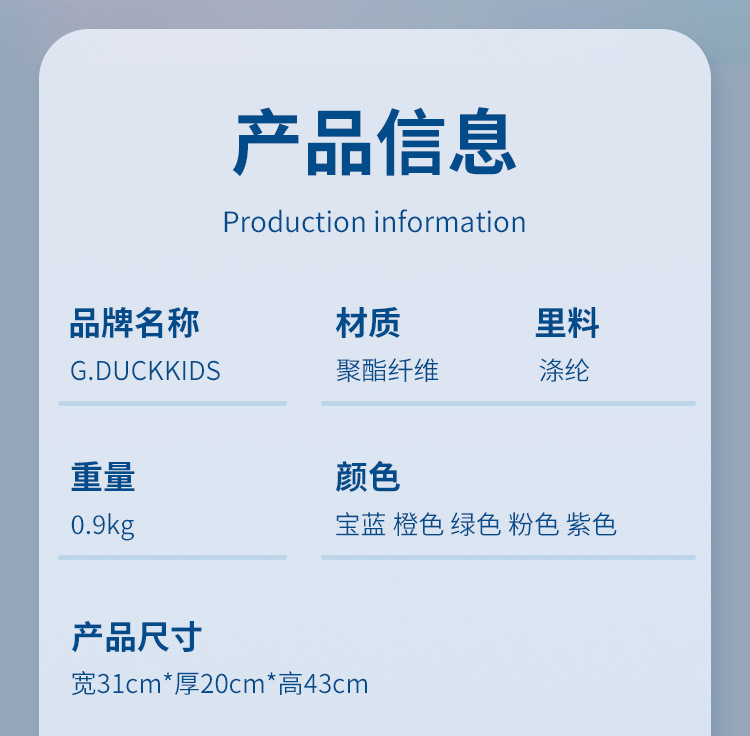 产品信息

Production information

品牌名称
G.DUCKKIDS

材质
聚酯纤维

里料
涤纶

重量
0.9kg

颜色
宝蓝 橙色 绿色 粉色 紫色

产品尺寸
宽31cm*厚20cm*高43cm