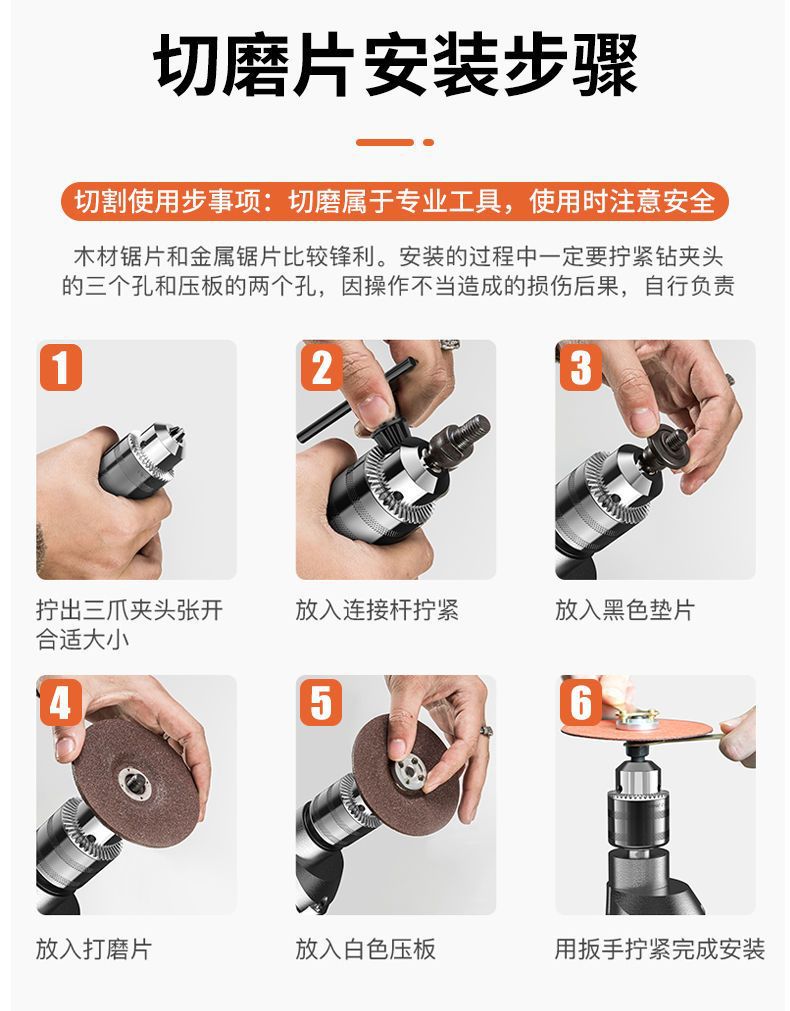 切磨片安装步骤

切割使用步事项：切磨属于专业工具，使用时注意安全

木材锯片和金属锯片比较锋利。安装的过程中一定要拧紧钻夹头的三个孔和压板的两个孔，因操作不当造成的损伤后果，自行负责

1
拧出三爪夹头张开合适大小

2
放入连接杆拧紧

3
放入黑色垫片

4
放入打磨片

5
放入白色压板

6
用扳手拧紧完成安装