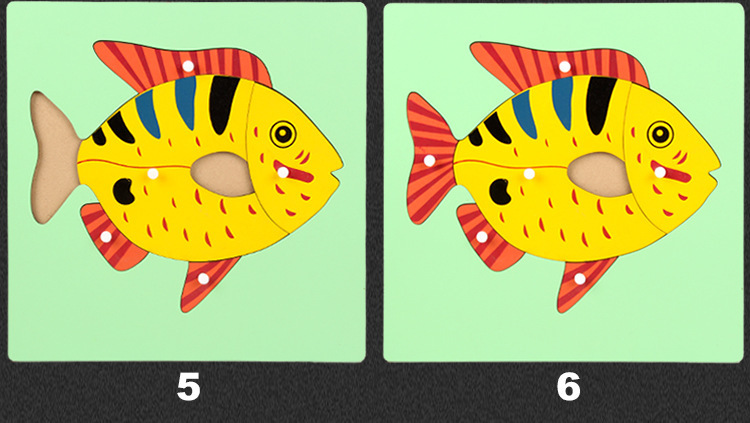 5

6