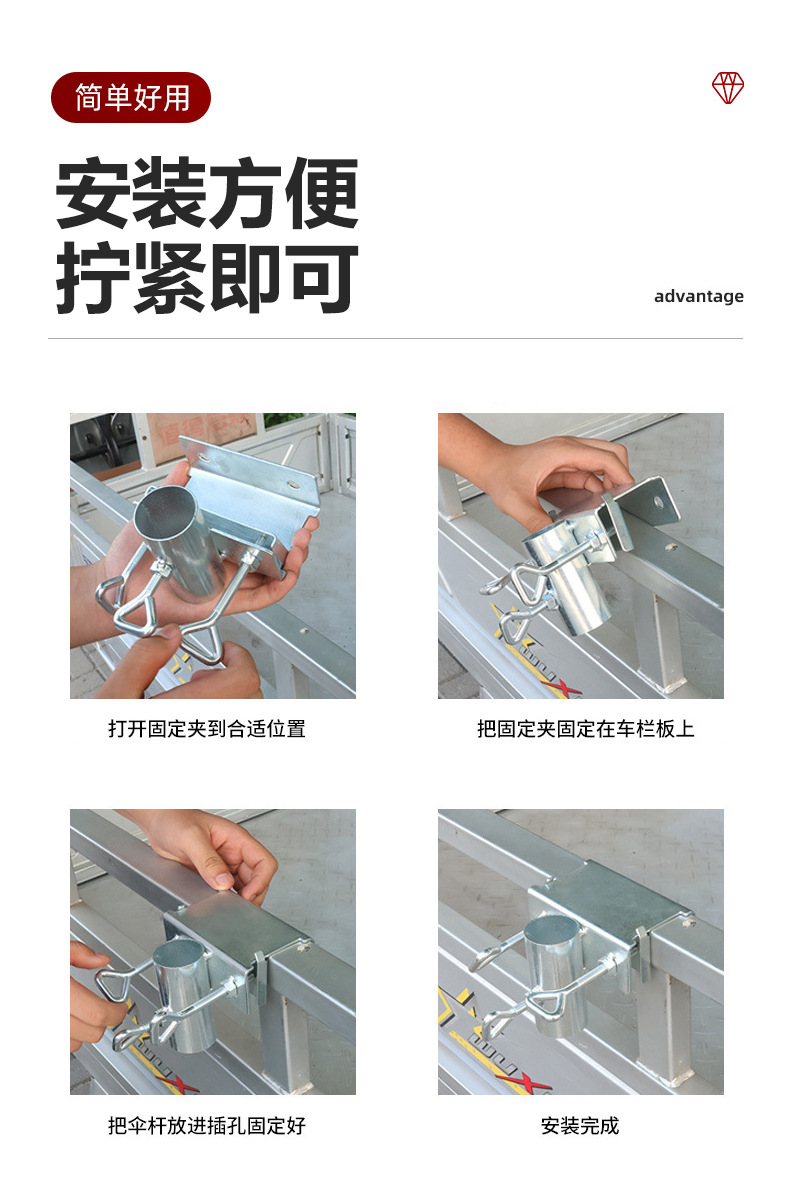 简单好用

安装方便
拧紧即可

advantage

打开固定夹到合适位置

把固定夹固定在车栏板上

把伞杆放进插孔固定好

安装完成