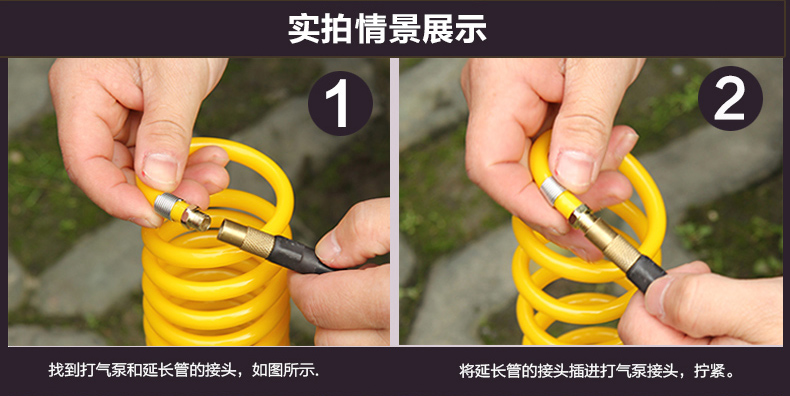 实拍情景展示

1

2

找到打气泵和延长管的接头，如图所示.

将延长管的接头插进打气泵接头，拧紧。