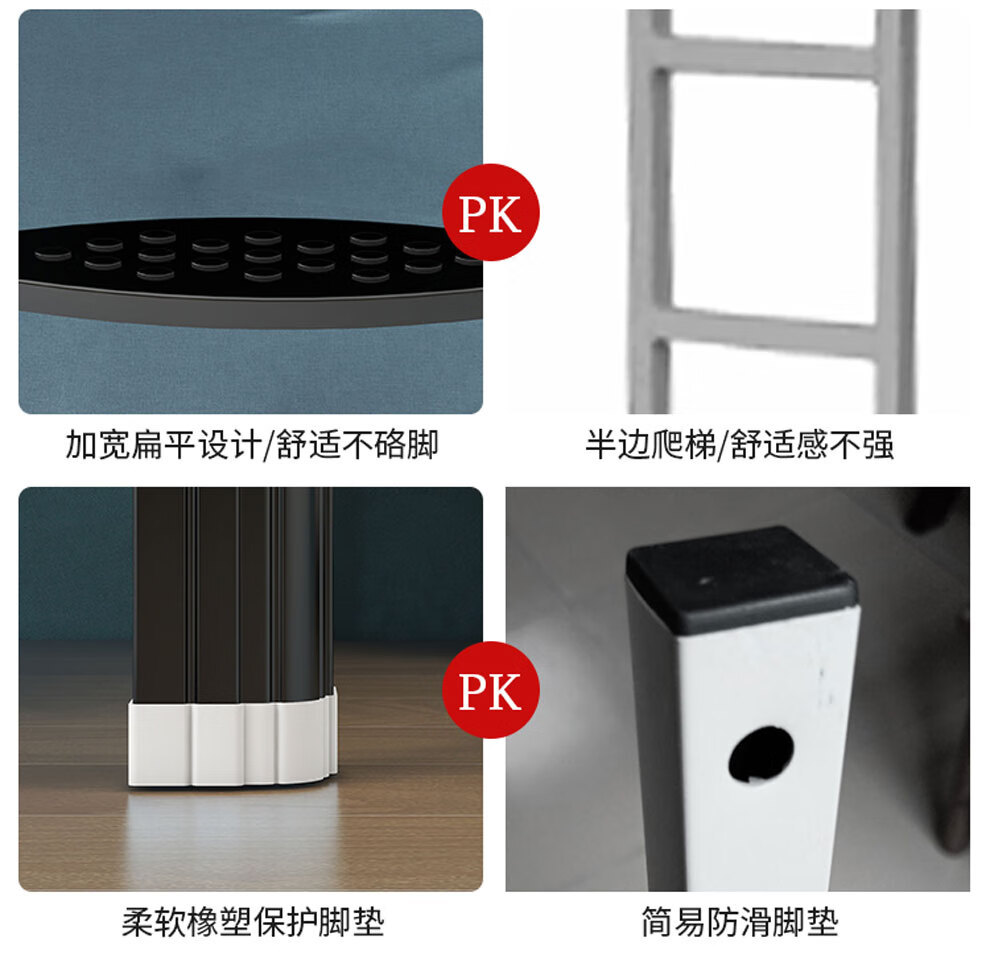 PK

加宽扁平设计/舒适不硌脚

半边爬梯/舒适感不强

PK

柔软橡塑保护脚垫

简易防滑脚垫