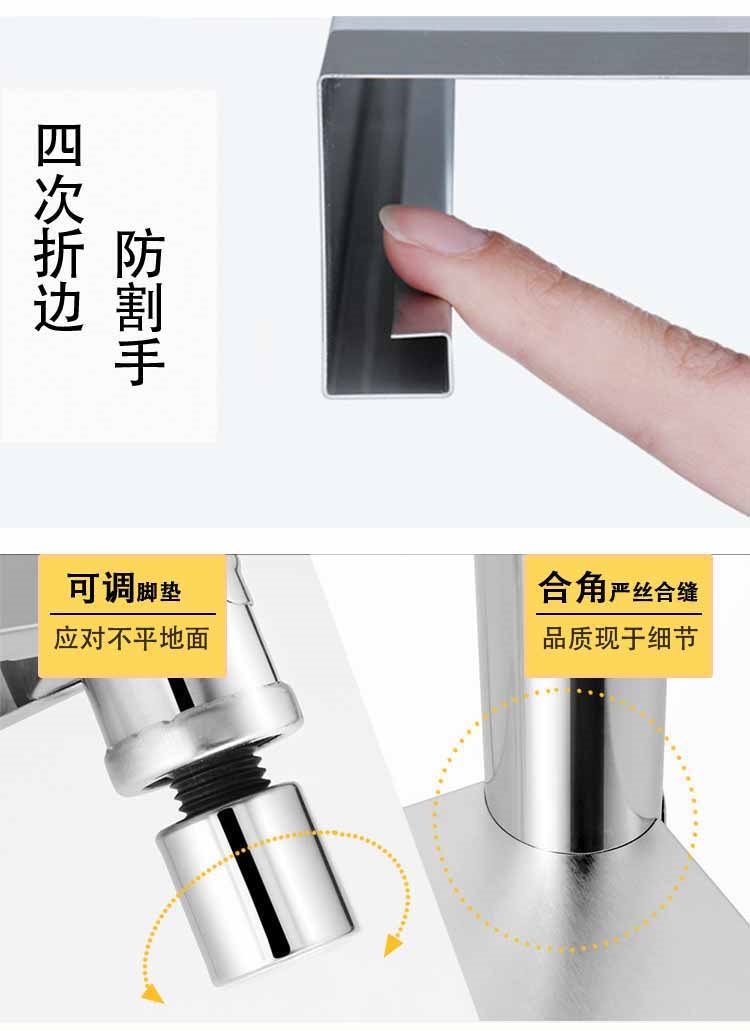 四次折边

防割手

可调脚垫

应对不平地面

合角严丝合缝

品质现于细节