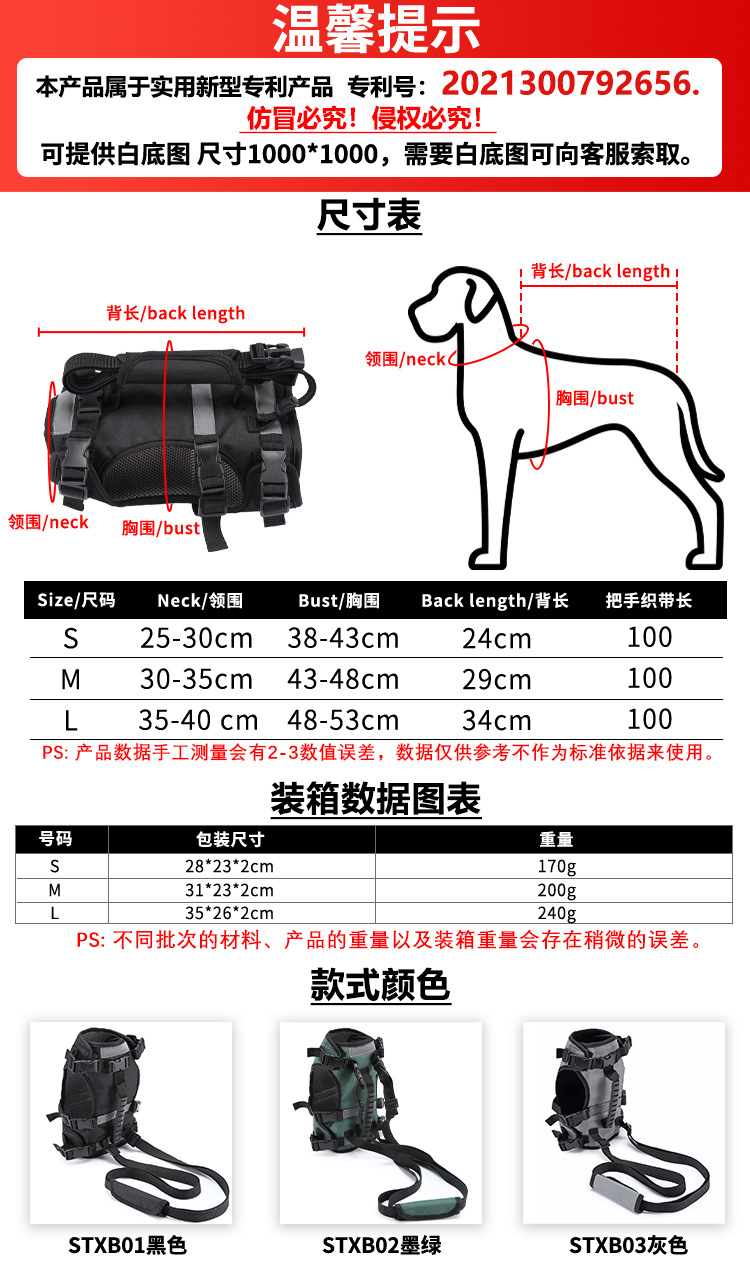 温馨提示

本产品属于实用新型专利产品 专利号：2021300792656.
仿冒必究！侵权必究！
可提供白底图 尺寸1000*1000，需要白底图可向客服索取。

尺寸表

背长/back length
领围/neck
胸围/bust
背长/back length
领围/neck
胸围/bust

| Size/尺码 | Neck/领围 | Bust/胸围 | Back length/背长 | 把手织带长 |
|---|---|---|---|---|
| S | 25-30cm | 38-43cm | 24cm | 100 |
| M | 30-35cm | 43-48cm | 29cm | 100 |
| L | 35-40 cm | 48-53cm | 34cm | 100 |

PS: 产品数据手工测量会有2-3数值误差，数据仅供参考不作为标准依据来使用。

装箱数据图表

| 号码 | 包装尺寸 | 重量 |
|---|---|---|
| S | 28*23*2cm | 170g |
| M | 31*23*2cm | 200g |
| L | 35*26*2cm | 240g |

PS: 不同批次的材料、产品的重量以及装箱重量会存在稍微的误差。

款式颜色

STXB01黑色
STXB02墨绿
STXB03灰色