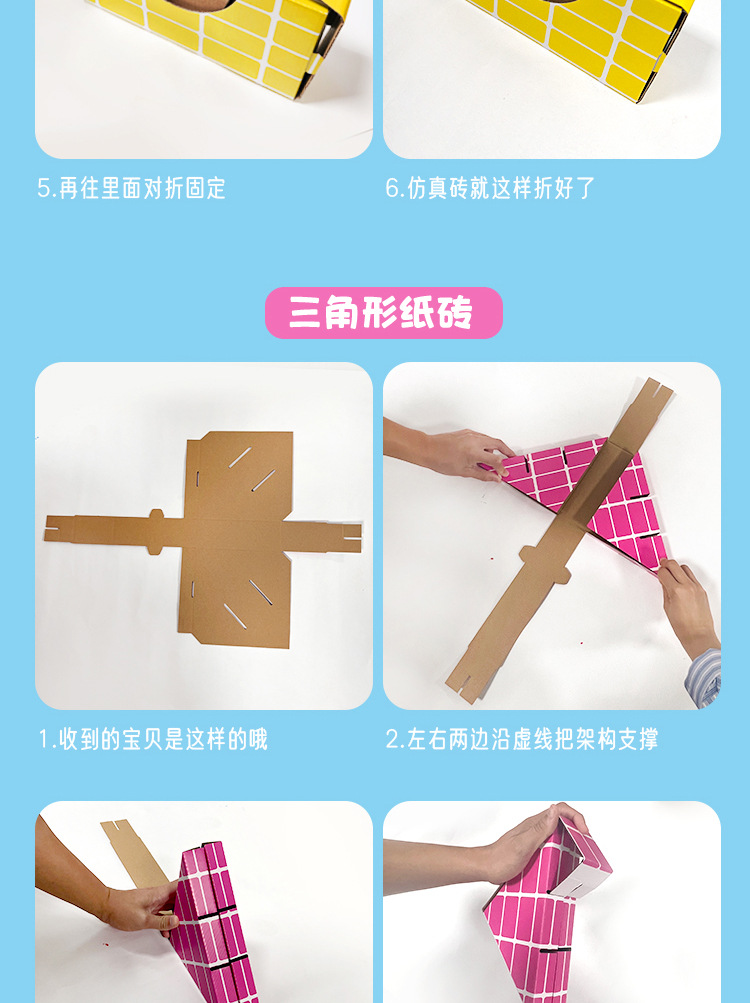 5.再往里面对折固定

6.仿真砖就这样折好了

三角形纸砖

1.收到的宝贝是这样的哦

2.左右两边沿虚线把架构支撑