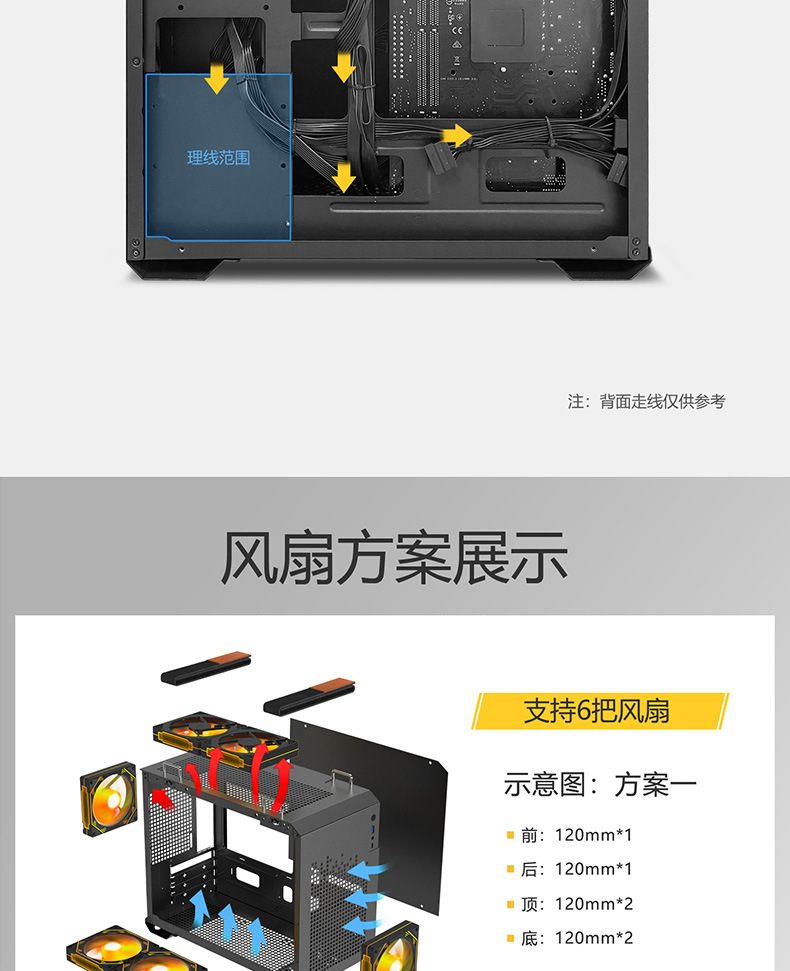 理线范围

注：背面走线仅供参考

风扇方案展示

支持6把风扇

示意图：方案一

前：120mm*1

后：120mm*1

顶：120mm*2

底：120mm*2